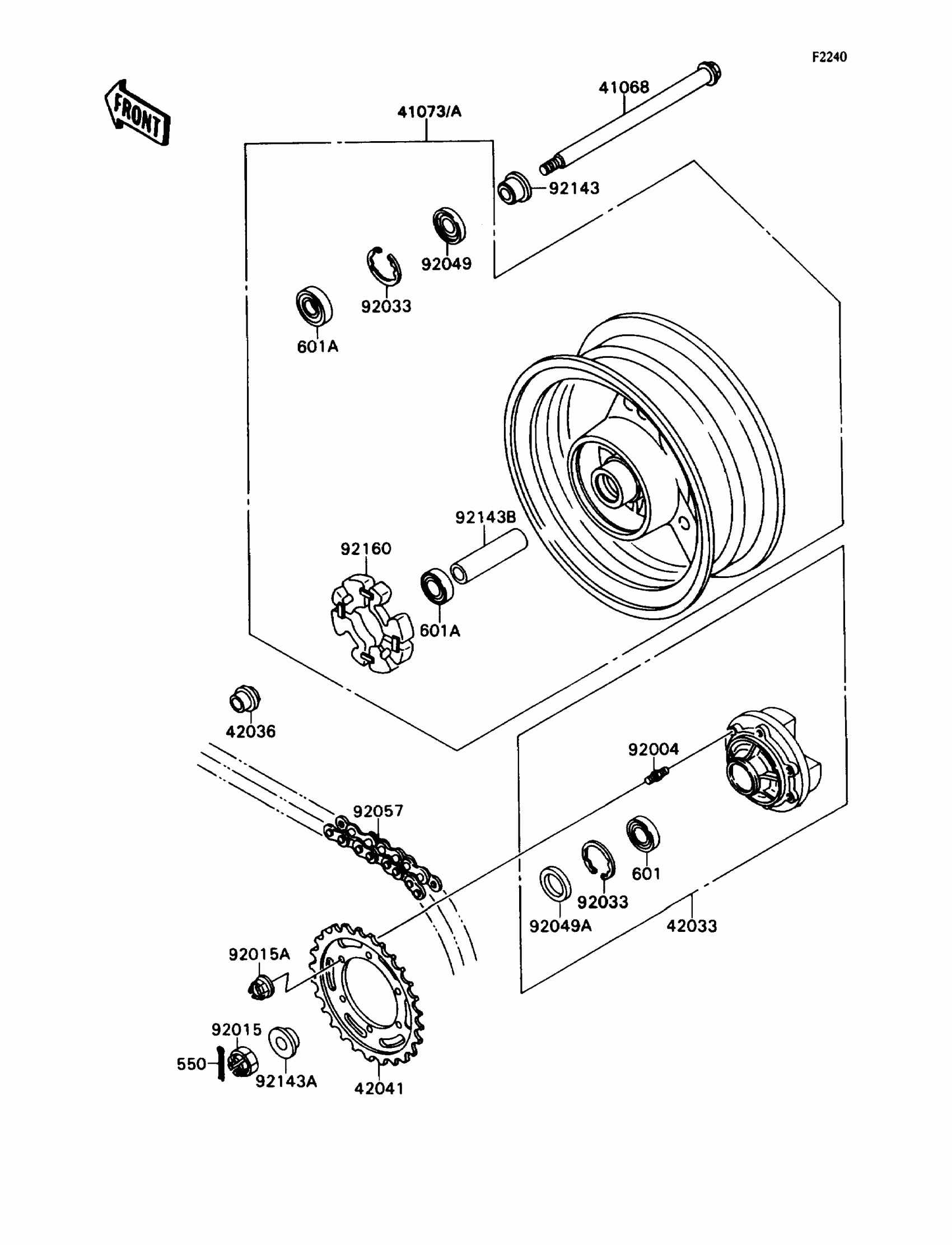 F2240

FRONT

41068

41073/A

92143

92049

92033

601A

92143B

92160

601A

42036

92004

92057

601

92033

92049A

42033

92015A

92015

550

92143A

42041