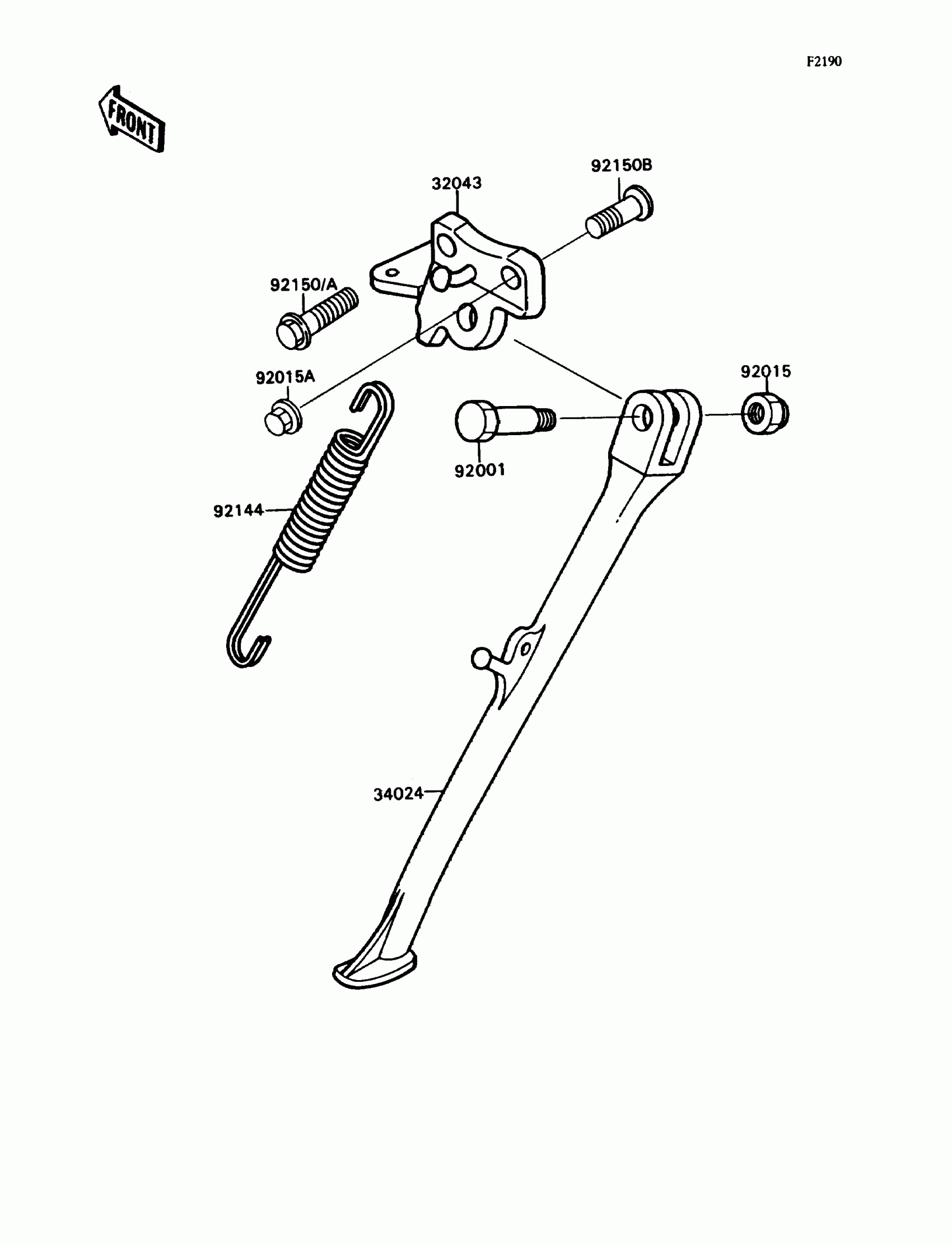 F2190

FRONT

32043

92150B

92150/A

92015A

92015

92001

92144

34024