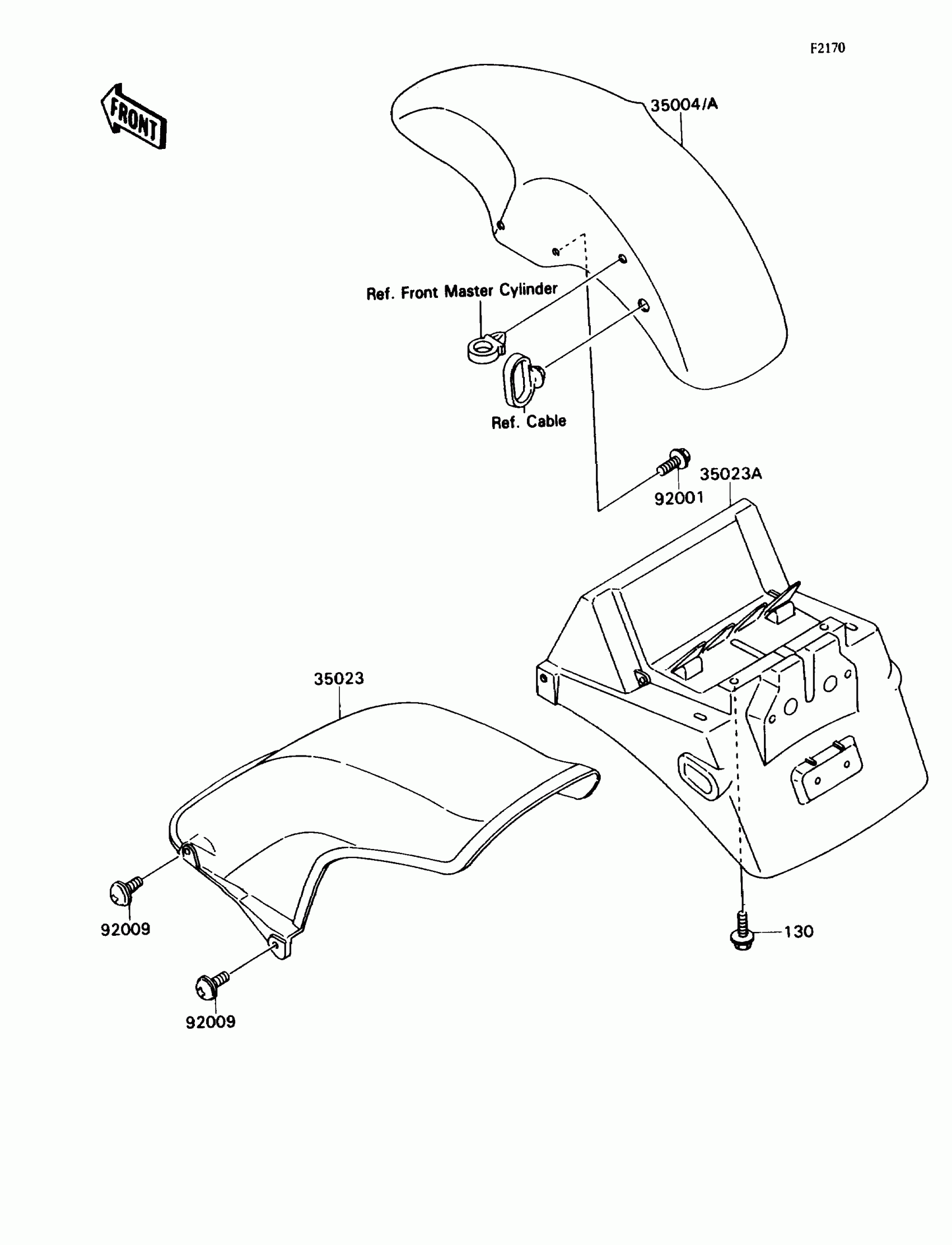 F2170

FRONT

35004/A

Ref. Front Master Cylinder

Ref. Cable

92001

35023A

35023

92009

92009

130