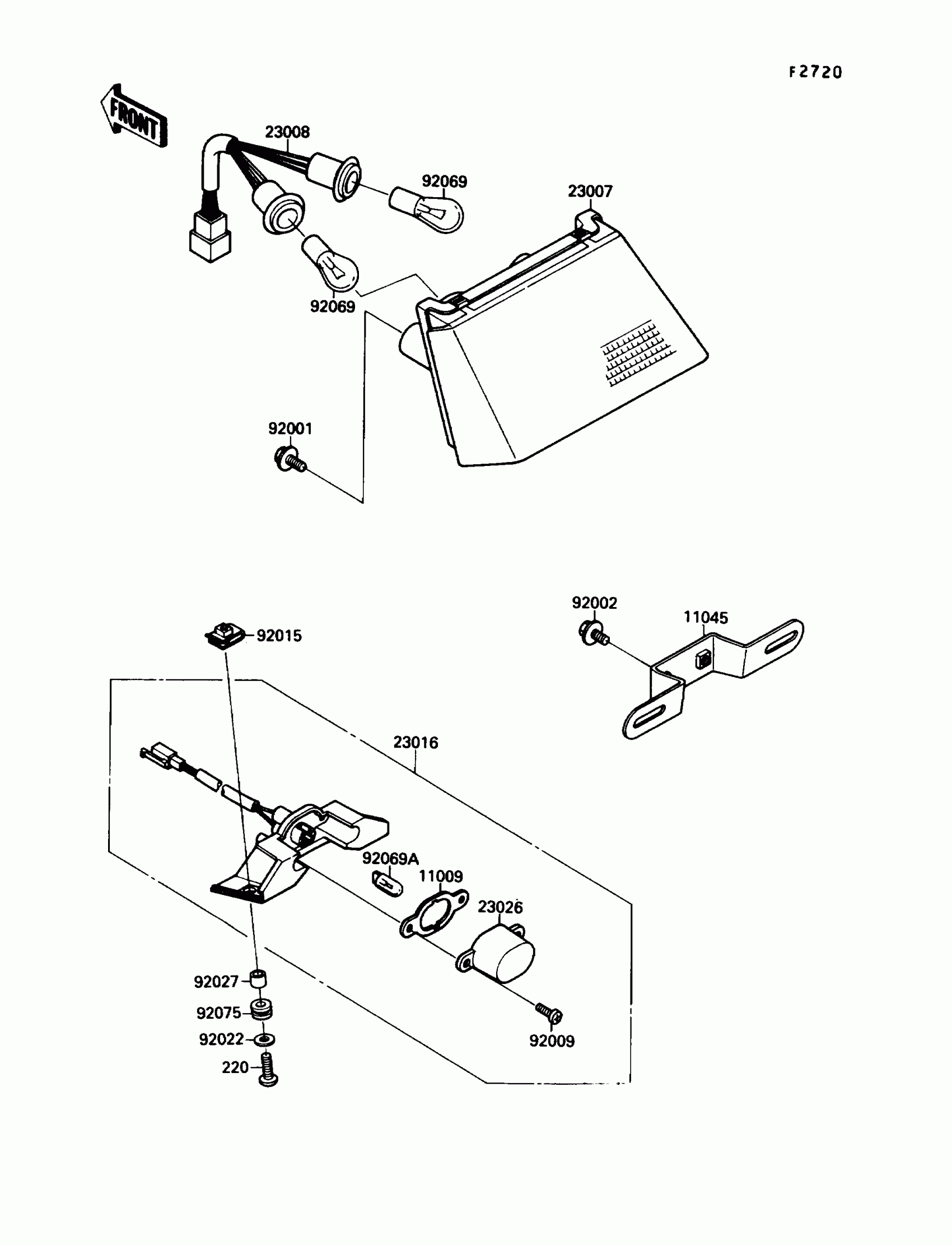 F2720

FRONT

23008

92069

23007

92069

92001

92002

11045

92015

23016

92069A

11009

23026

92027

92075

92022

220

92009