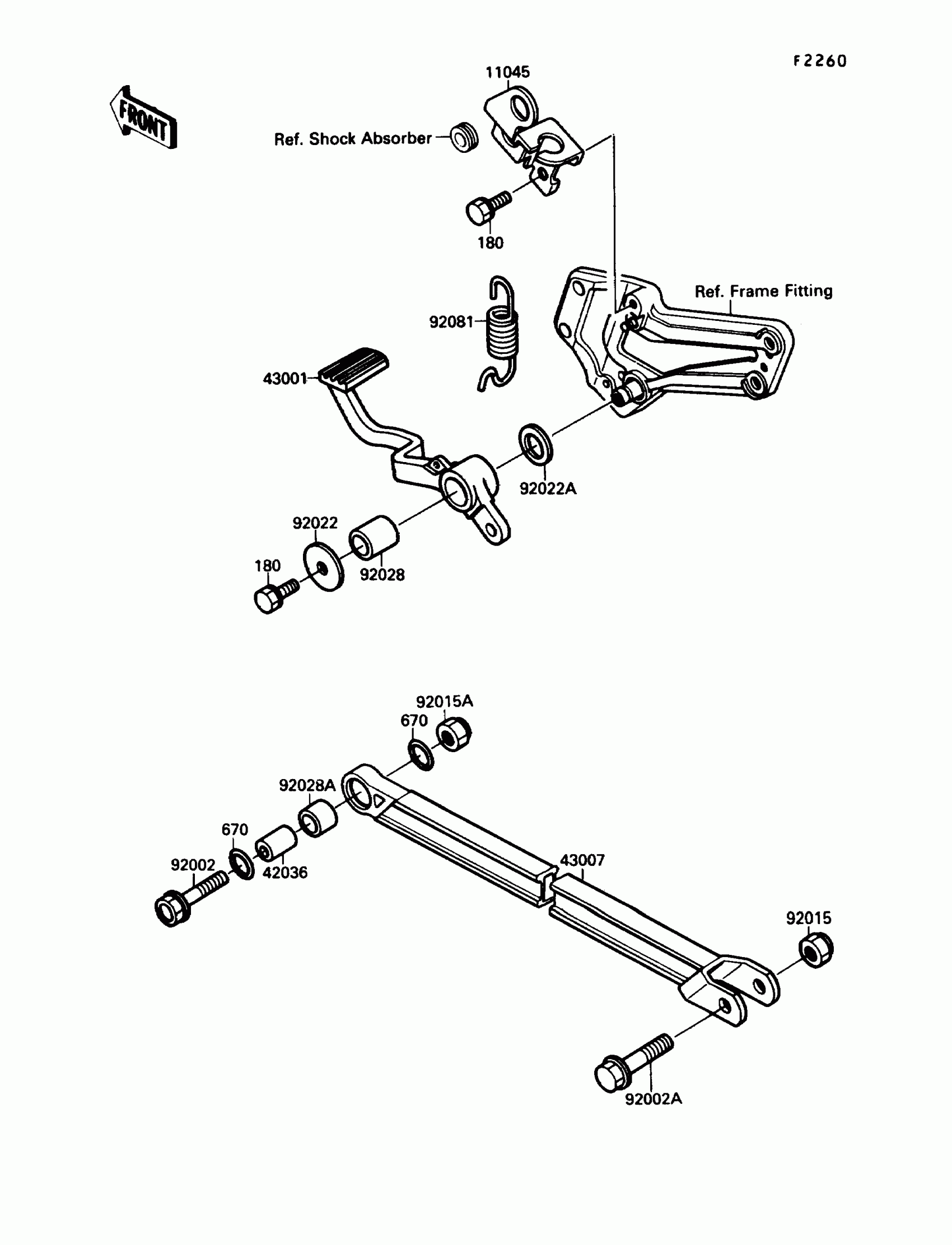 F2260

FRONT

11045

Ref. Shock Absorber

180

Ref. Frame Fitting

92081

43001

92022A

92022

180

92028

92015A

670

92028A

670

92002

42036

43007

92015

92002A