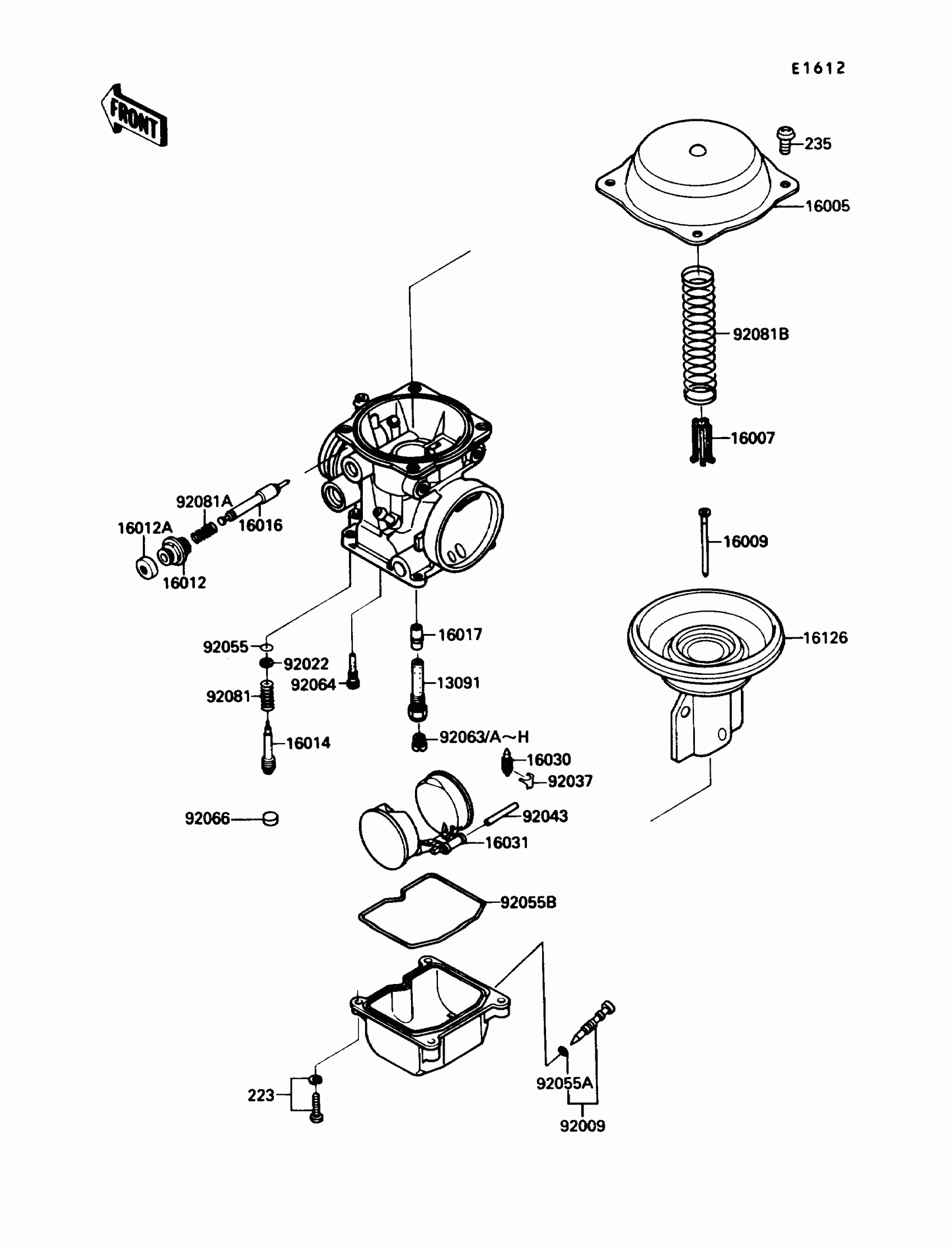 E1612

FRONT

235
16005
92081B
16007
16009
16126
92081A
16016
16012A
16012
92055
92022
92081
16014
92064
16017
13091
92063/A~H
16030
92037
92066
92043
16031
92055B
223
92055A
92009