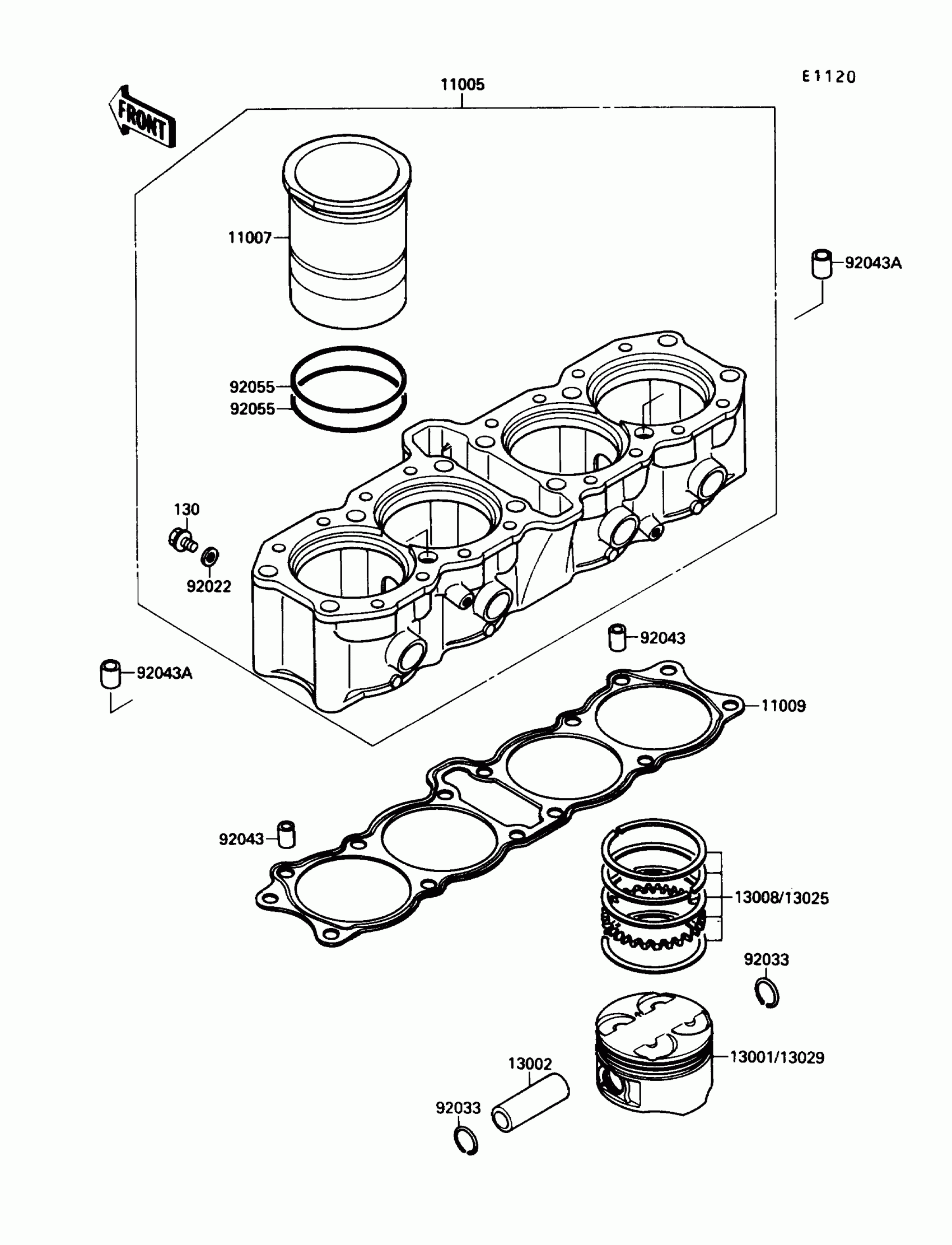 E1120

FRONT

11005

11007

92043A

92055
92055

130

92022

92043

92043A

11009

92043

13008/13025

92033

13001/13029

13002

92033