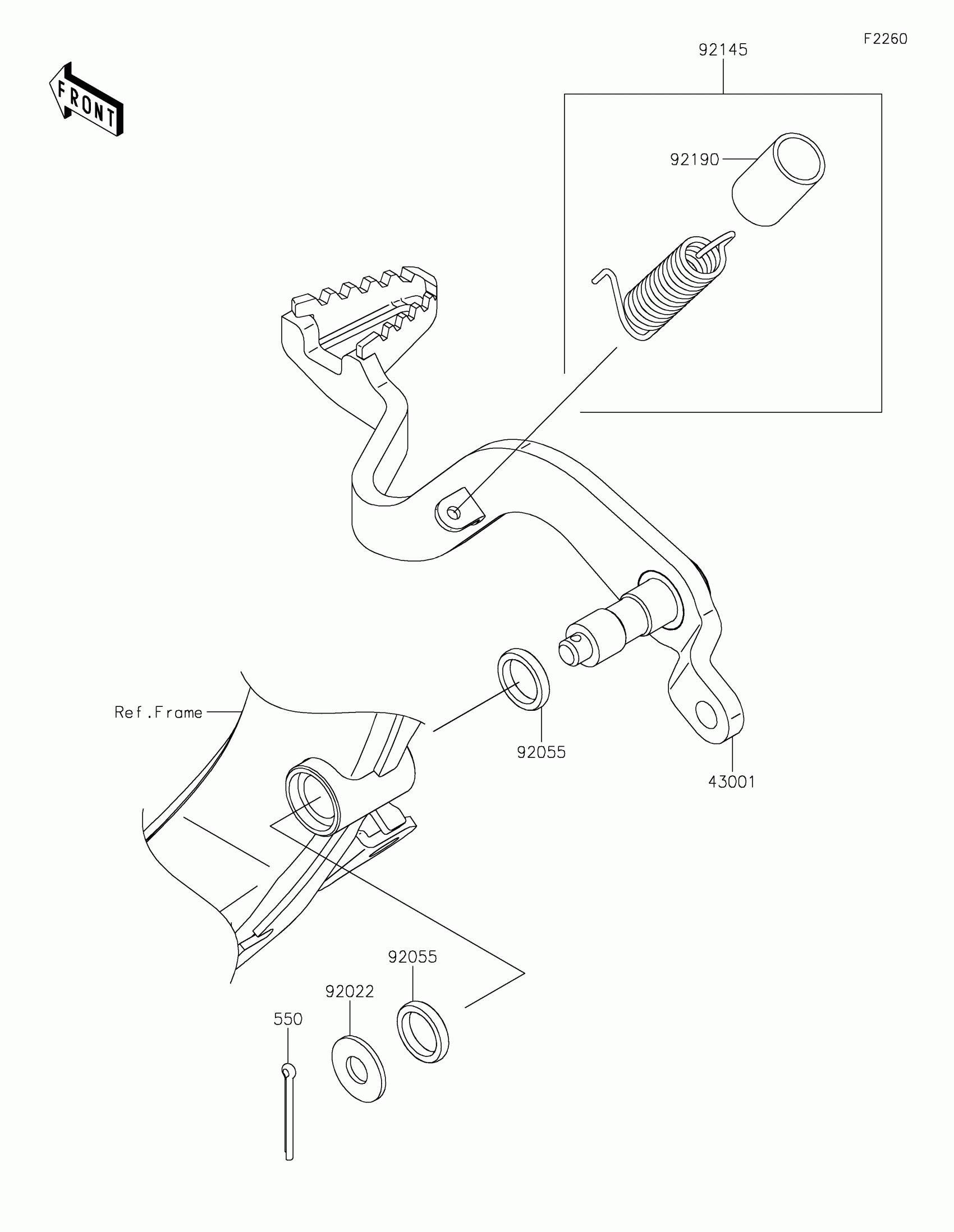 F2260

FRONT

92145

92190

Ref.Frame

92055

43001

92055

92022

550