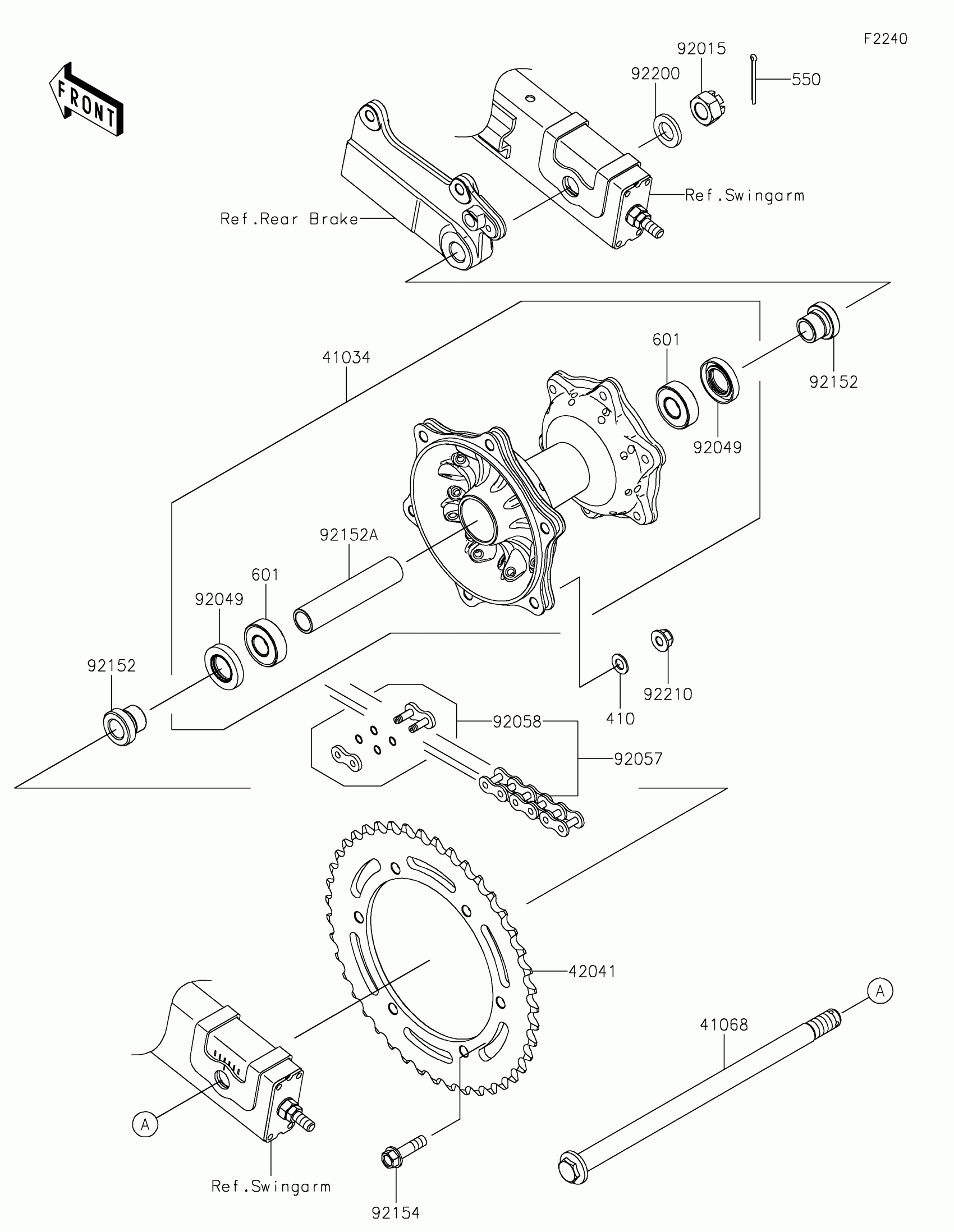 F2240

FRONT

92015
92200
550
Ref.Swingarm
Ref.Rear Brake
41034
601
92152
92049
92152A
601
92049
92152
410
92210
92058
92057
42041
A
41068
A
Ref.Swingarm
92154