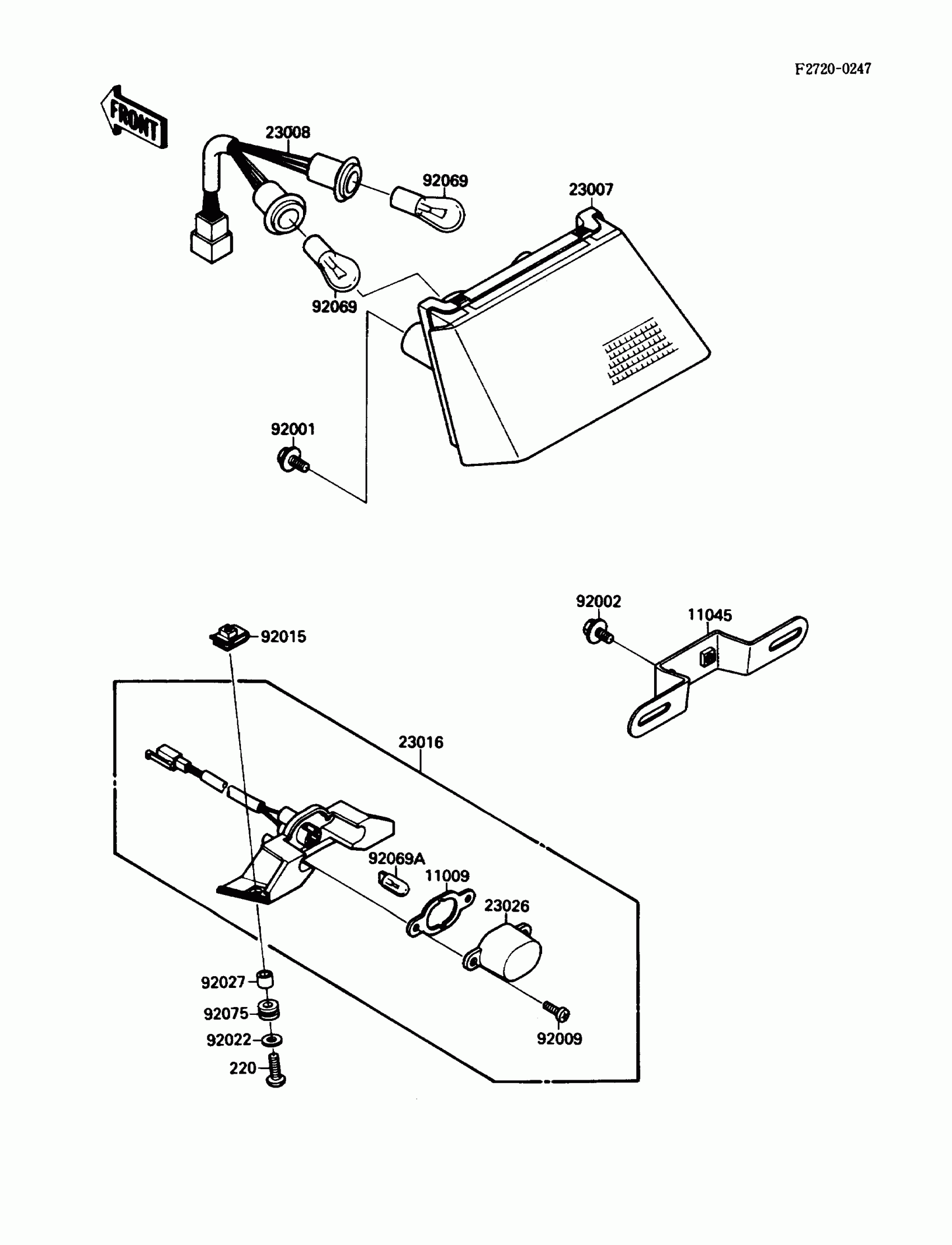 F2720-0247

FRONT

23008

92069

23007

92069

92001

92002

11045

92015

23016

92069A

11009

23026

92027

92075

92022

220

92009