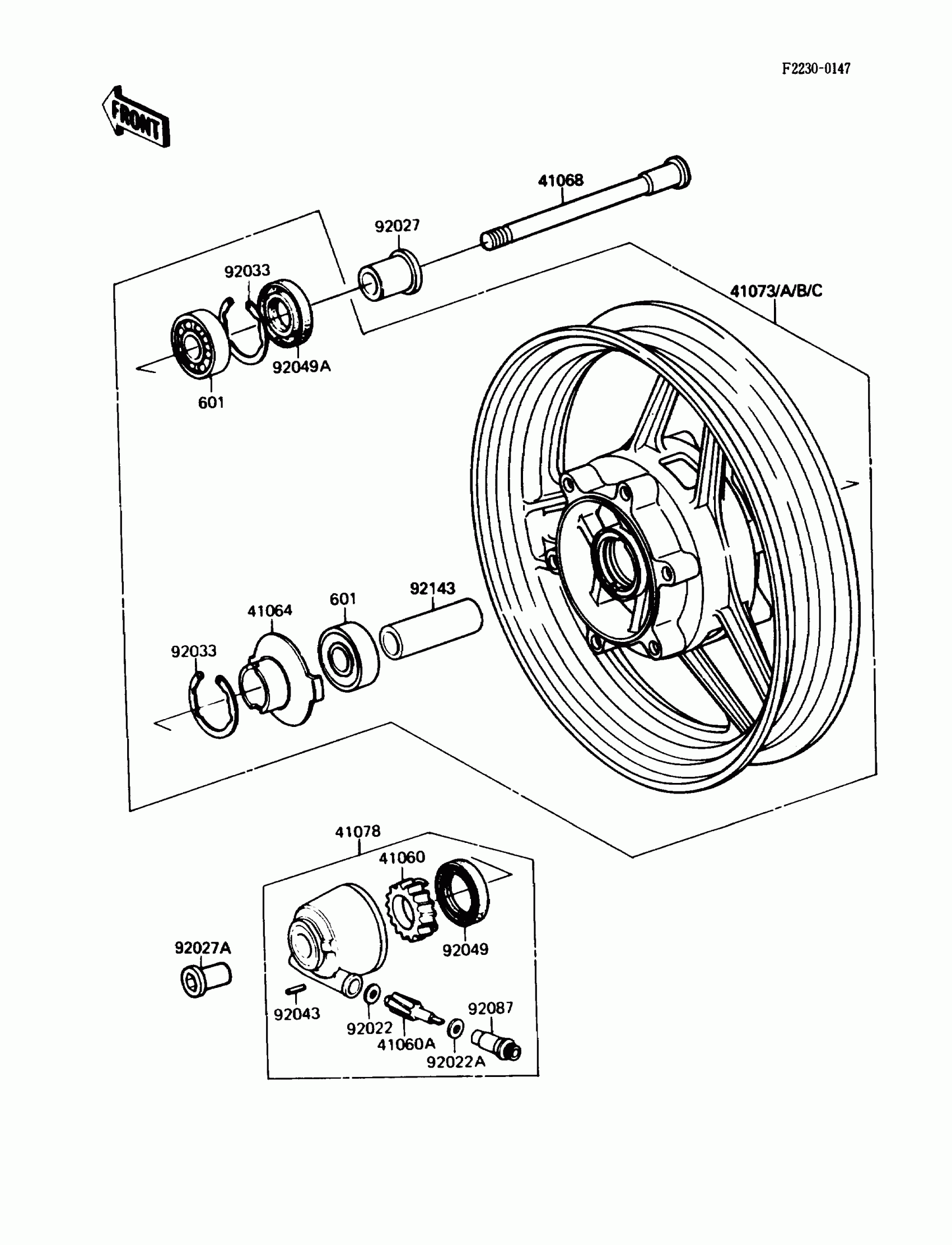 F2230-0147

FRONT

41068

92027

92033

41073/A/B/C

92049A

601

92143

601

41064

92033

41078

41060

92049

92027A

92043

92022

41060A

92087

92022A