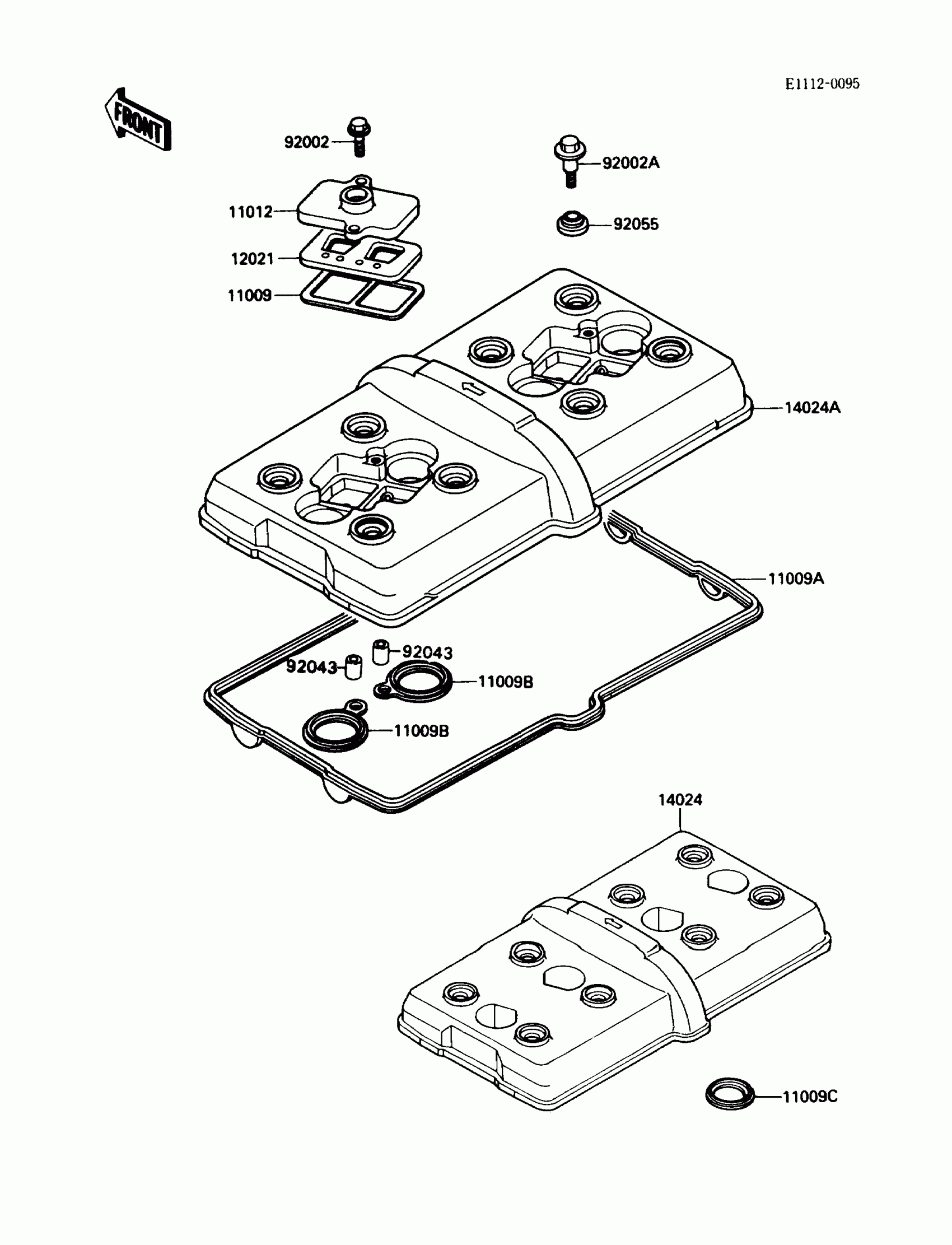 E1112-0095

FRONT

92002

92002A

11012

92055

12021

11009

14024A

11009A

92043

92043

11009B

11009B

14024

11009C