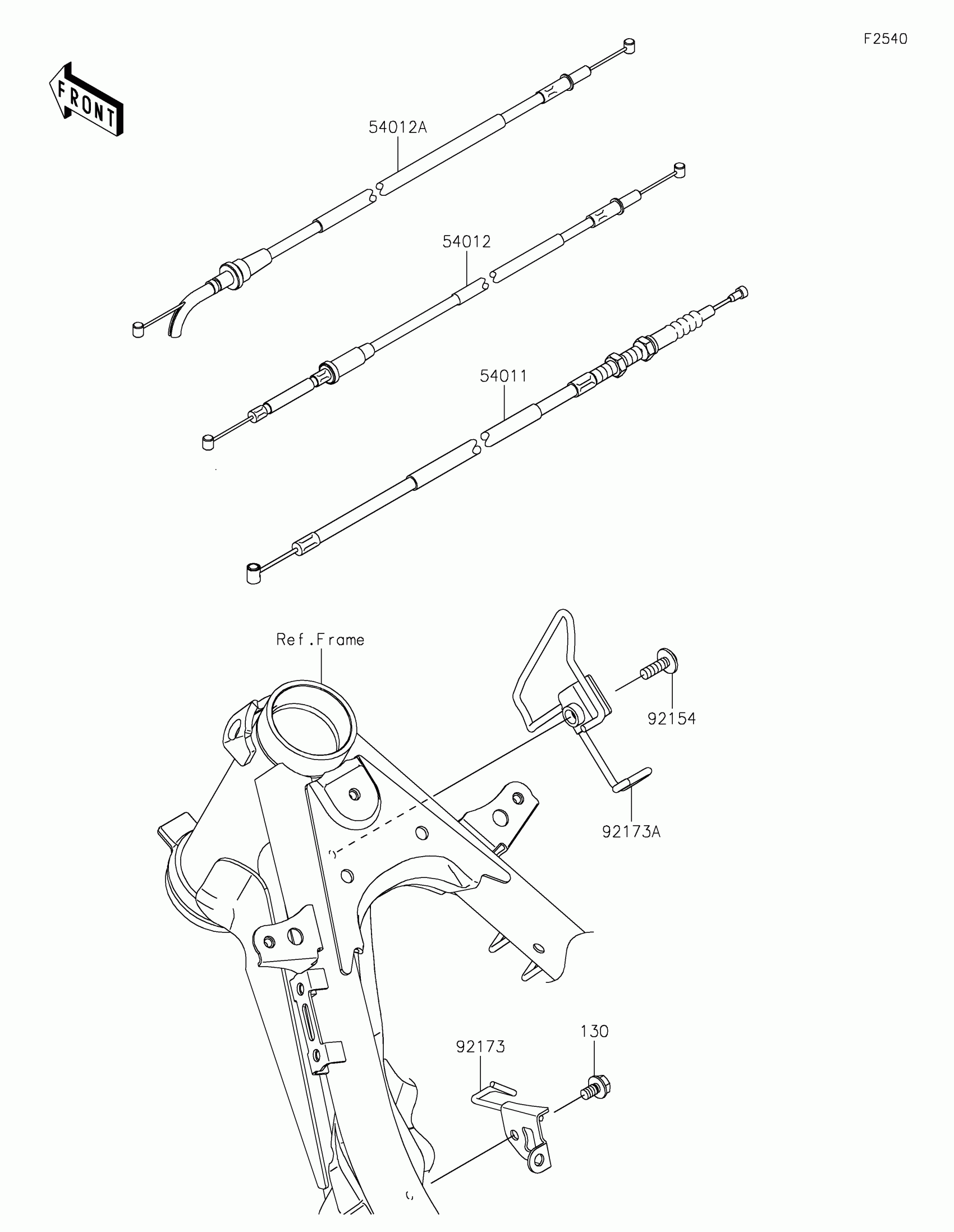 F2540

FRONT

54012A

54012

54011

Ref.Frame

92154

92173A

130

92173