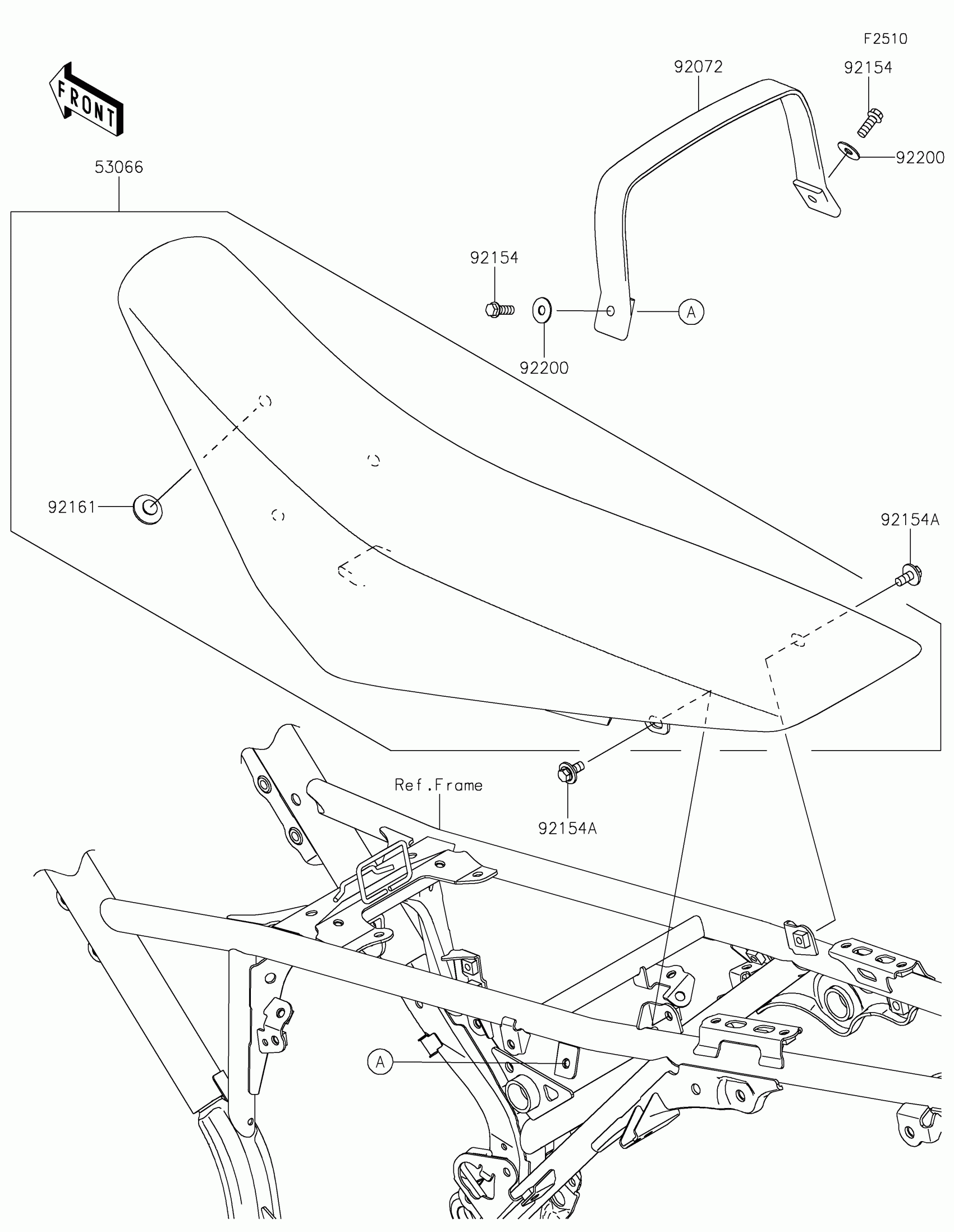 F2510

FRONT

92072

92154

92200

53066

92154

A

92200

92161

92154A

Ref.Frame

92154A

A