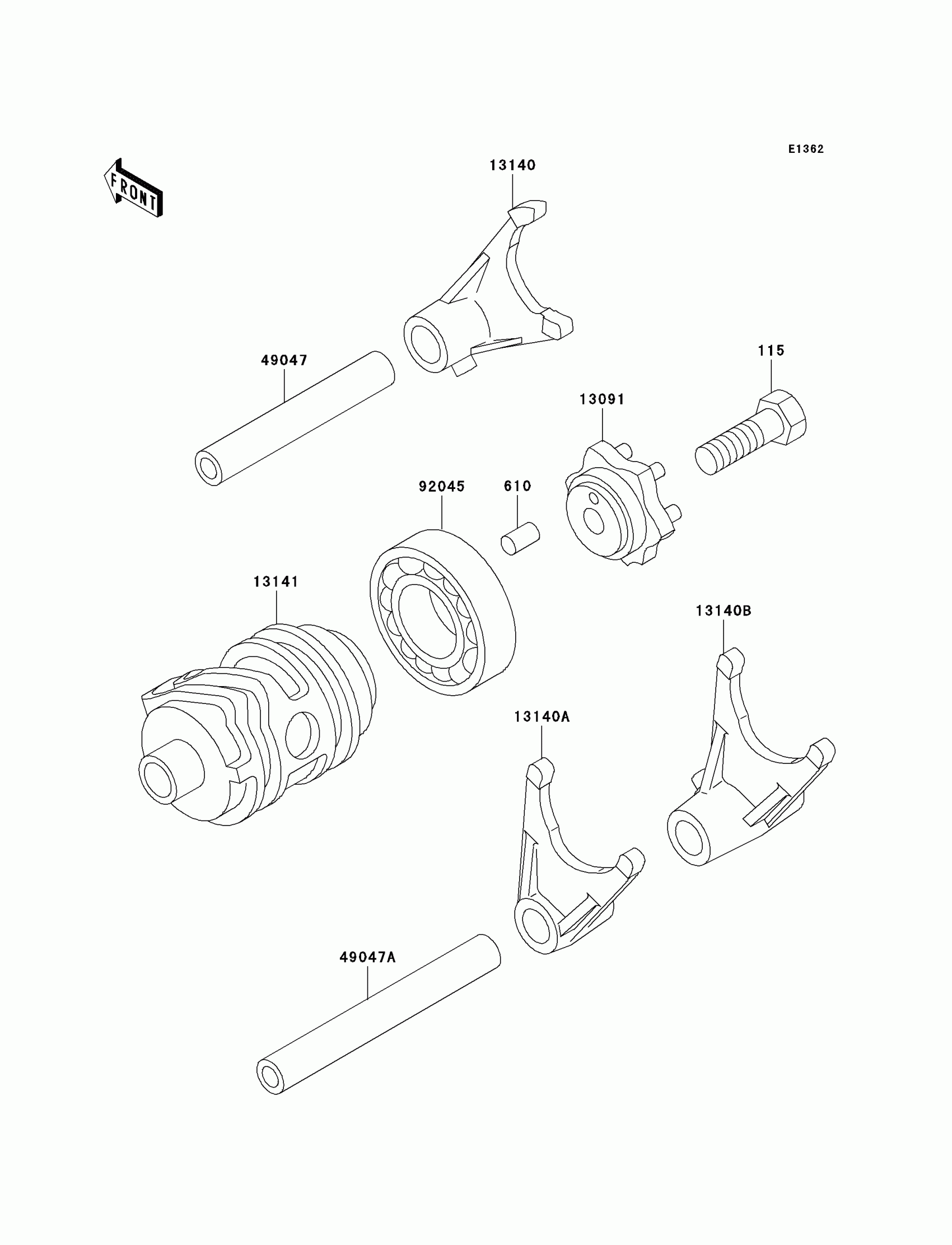 E1362

FRONT

13140

49047

115

13091

92045

610

13141

13140B

13140A

49047A