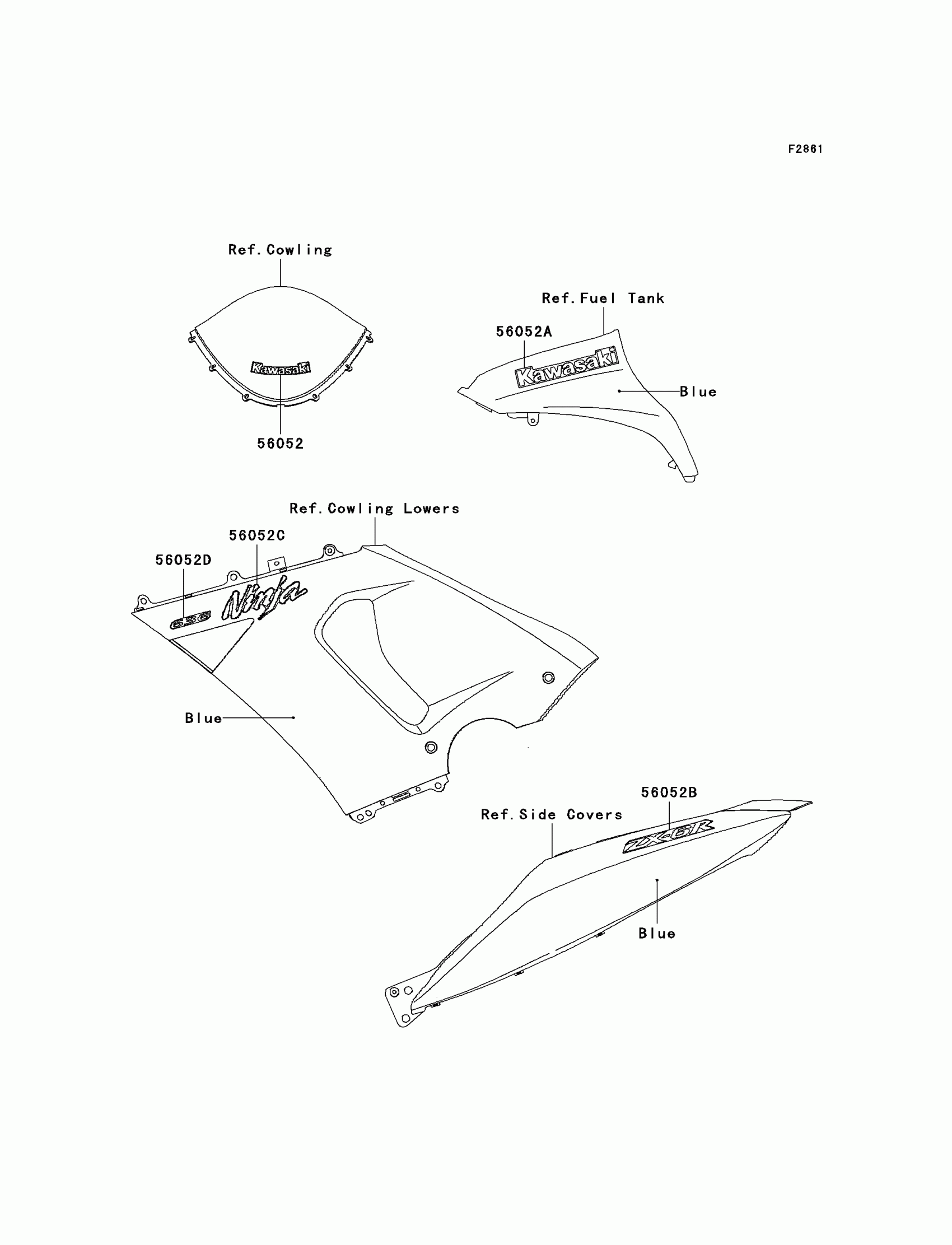 F2861

Ref.Cowling

Kawasaki

56052

Ref.Fuel Tank

56052A

Kawasaki

Blue

Ref.Cowling Lowers

56052C

56052D

636

Ninja

Blue

56052B

Ref.Side Covers

ZX-6R

Blue