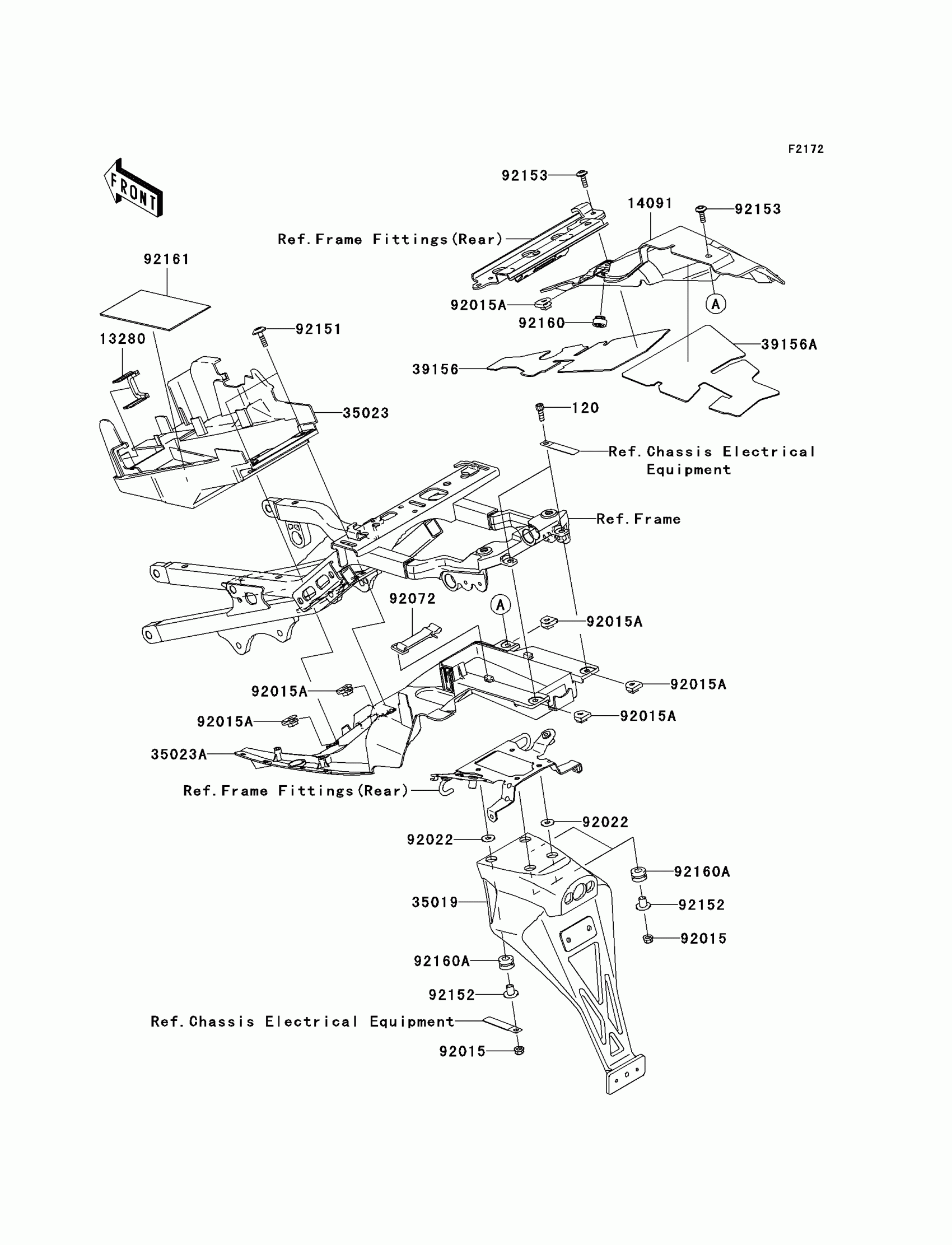 F2172

FRONT

92153
14091
92153
Ref.Frame Fittings(Rear)
92161
92015A
A
92160
92151
13280
39156A
39156
35023
120
Ref.Chassis Electrical Equipment
Ref.Frame
92072
A
92015A
92015A
92015A
92015A
92015A
35023A
Ref.Frame Fittings(Rear)
92022
92022
92160A
35019
92152
92015
92160A
92152
Ref.Chassis Electrical Equipment
92015