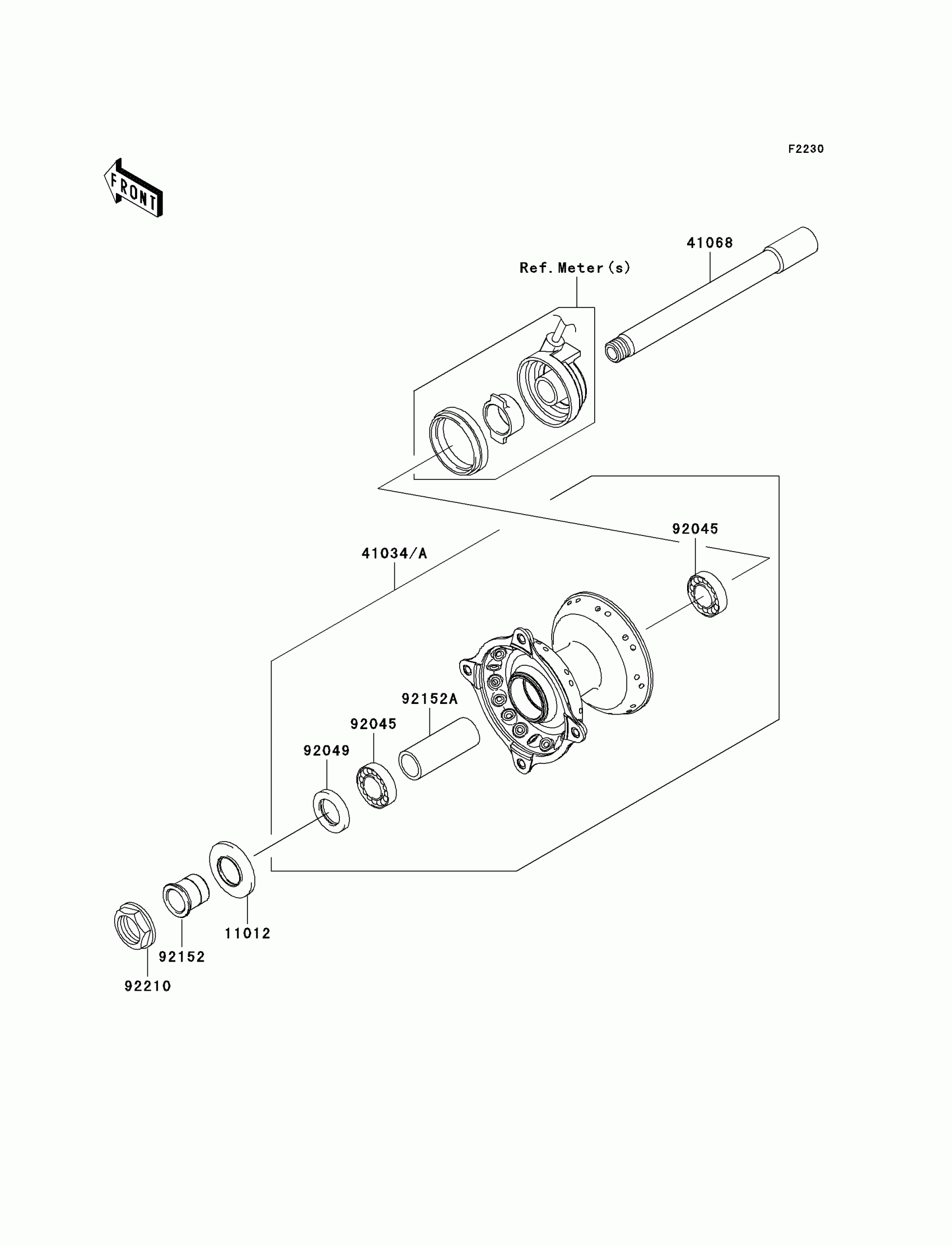 F2230

FRONT

41068

Ref. Meter(s)

92045

41034/A

92152A

92045

92049

11012

92152

92210