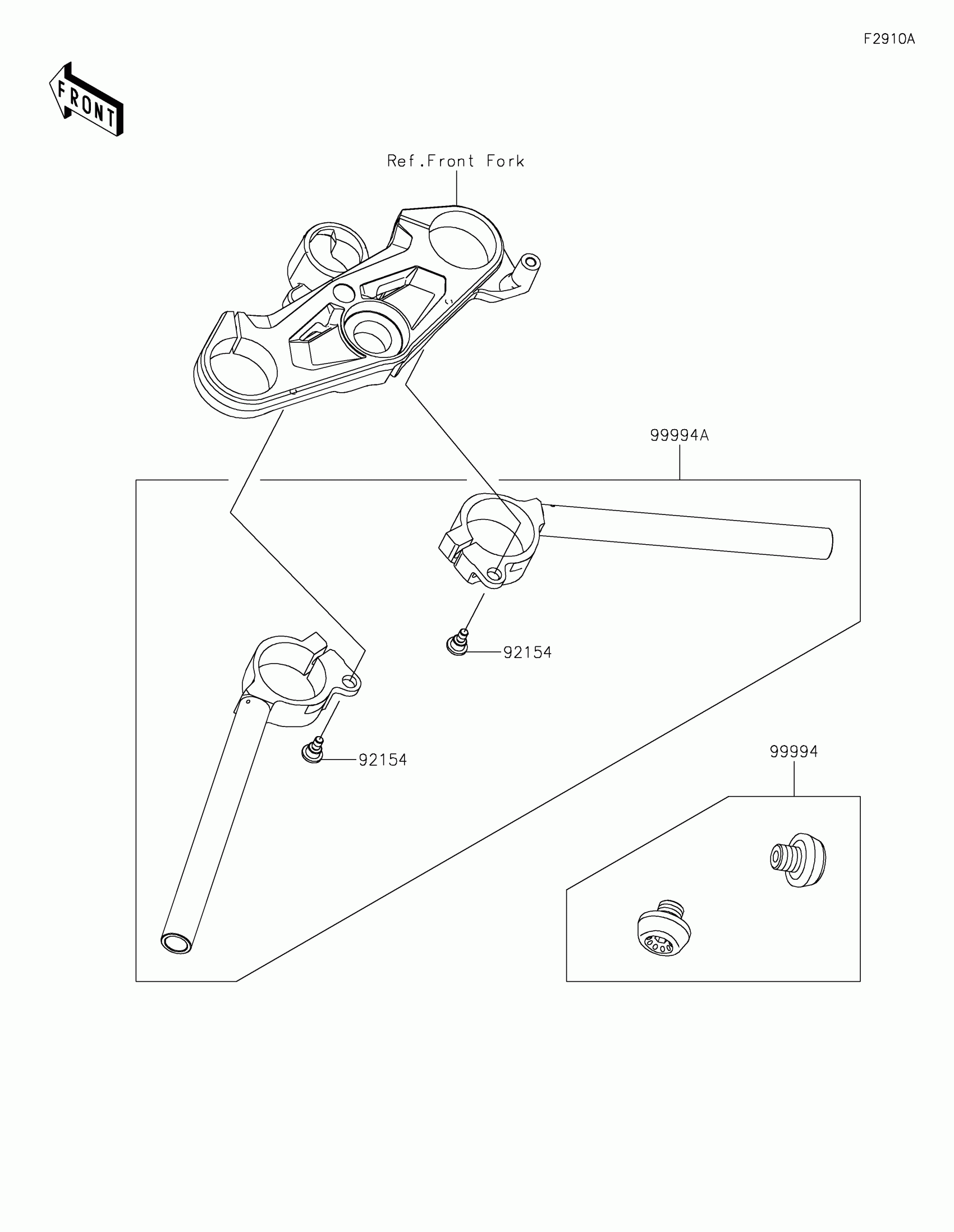 F2910A

FRONT

Ref.Front Fork

99994A

92154

92154

99994