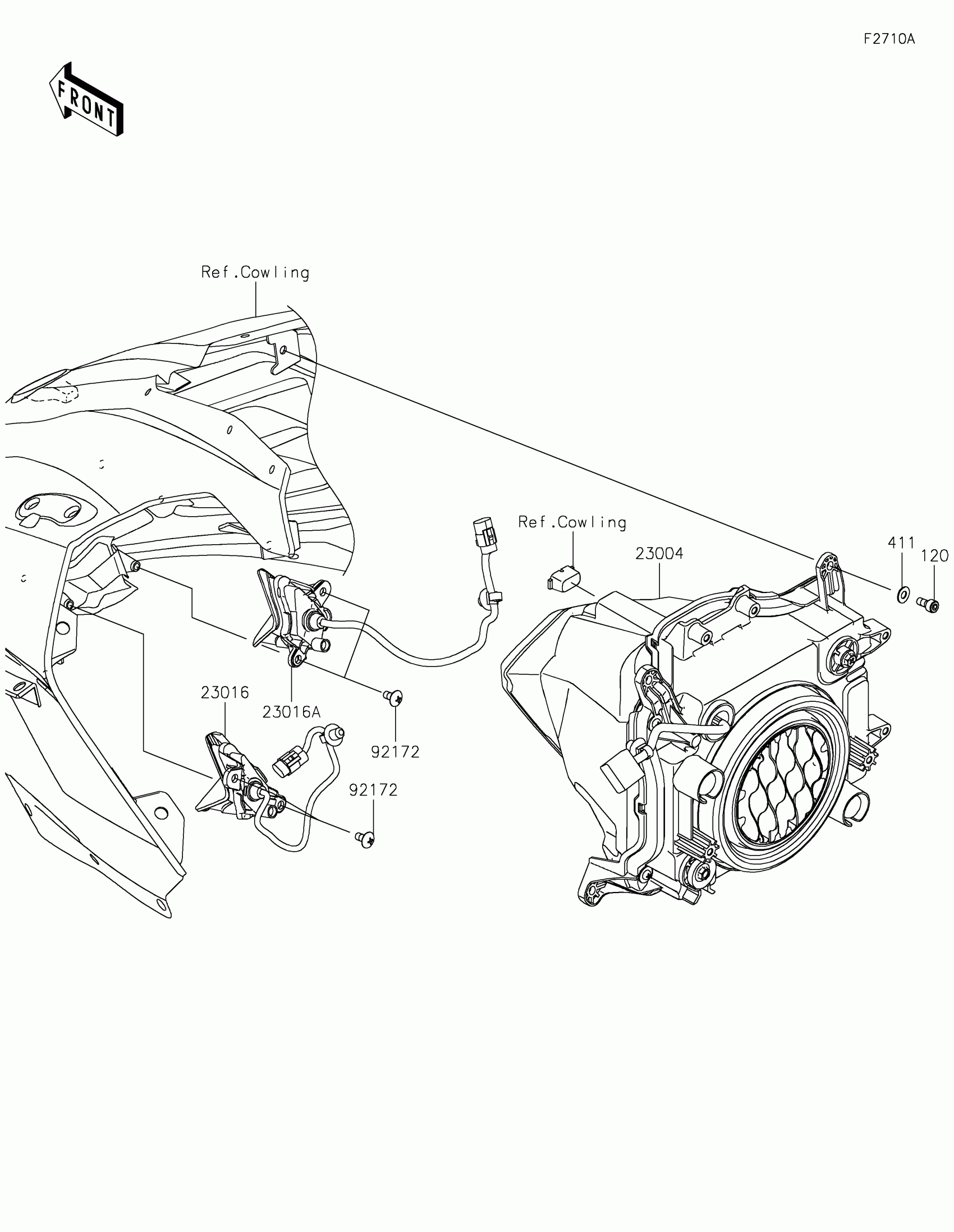 F2710A

FRONT

Ref.Cowling

Ref.Cowling

23004

411

120

23016

23016A

92172

92172