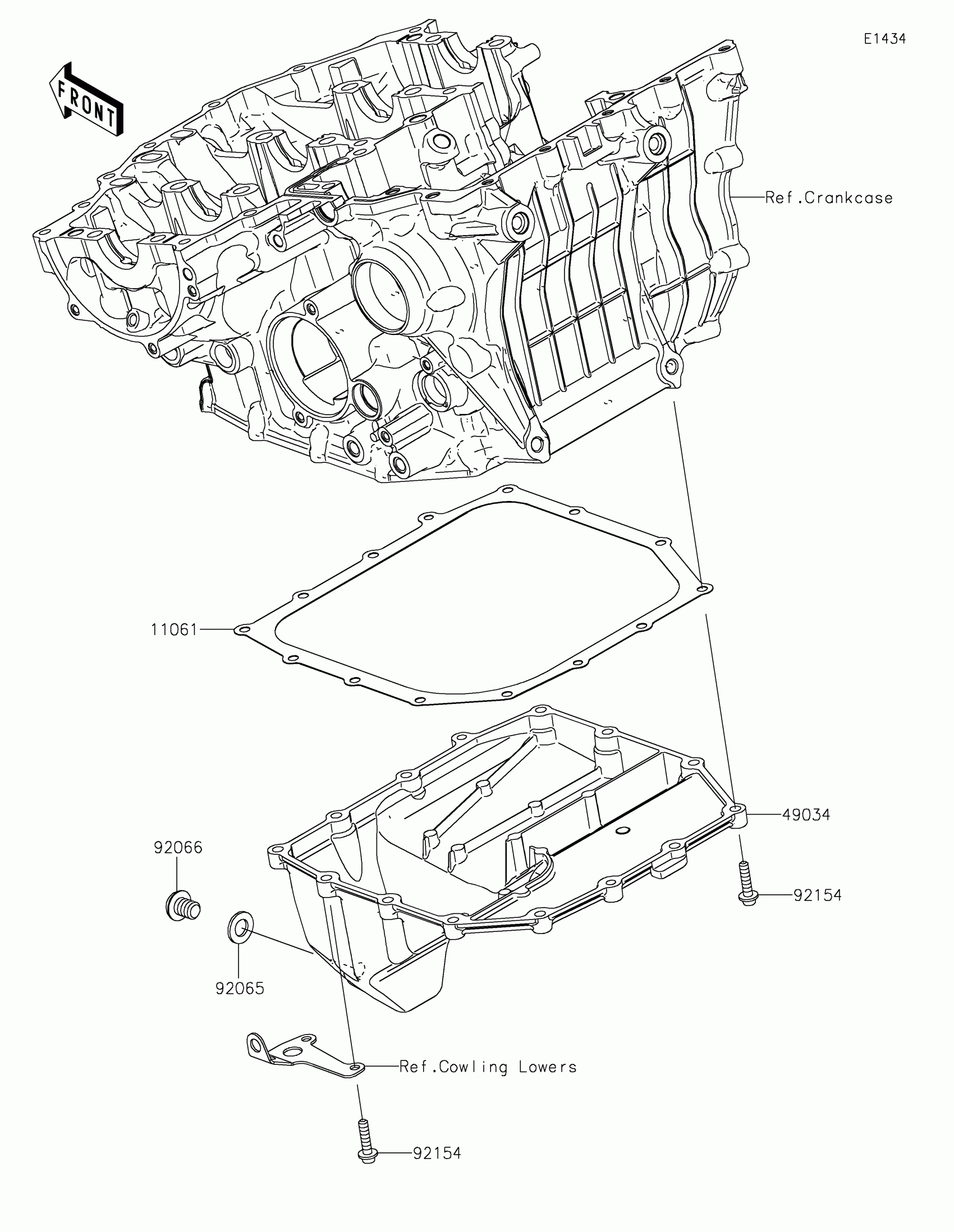 E1434

FRONT

Ref.Crankcase

11061

49034

92066

92154

92065

Ref.Cowling Lowers

92154