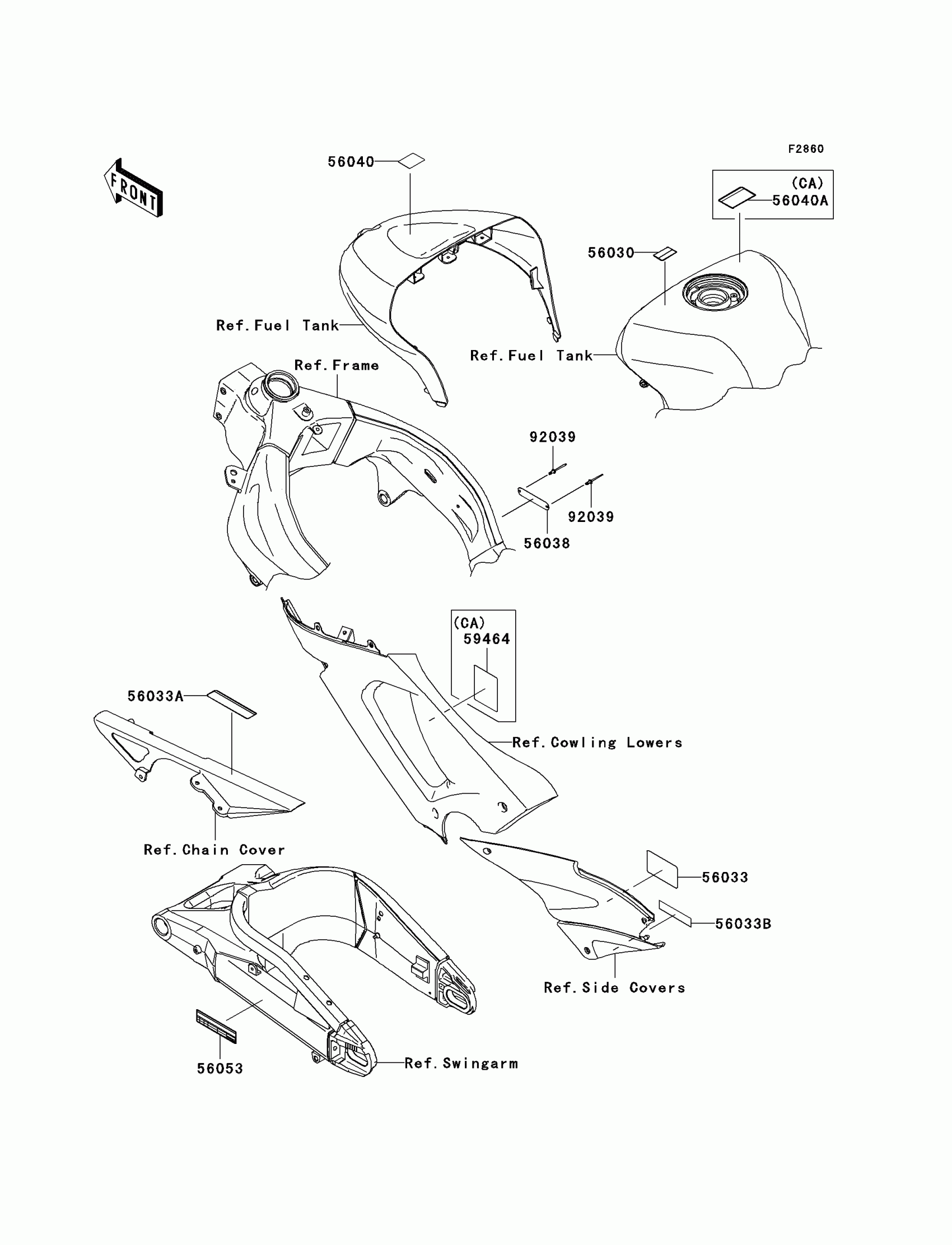 F2860

FRONT

56040

(CA)
56040A

56030

Ref.Fuel Tank

Ref.Fuel Tank

Ref.Frame

92039

92039

56038

(CA)
59464

56033A

Ref.Cowling Lowers

Ref.Chain Cover

56033

56033B

Ref.Side Covers

56053

Ref.Swingarm