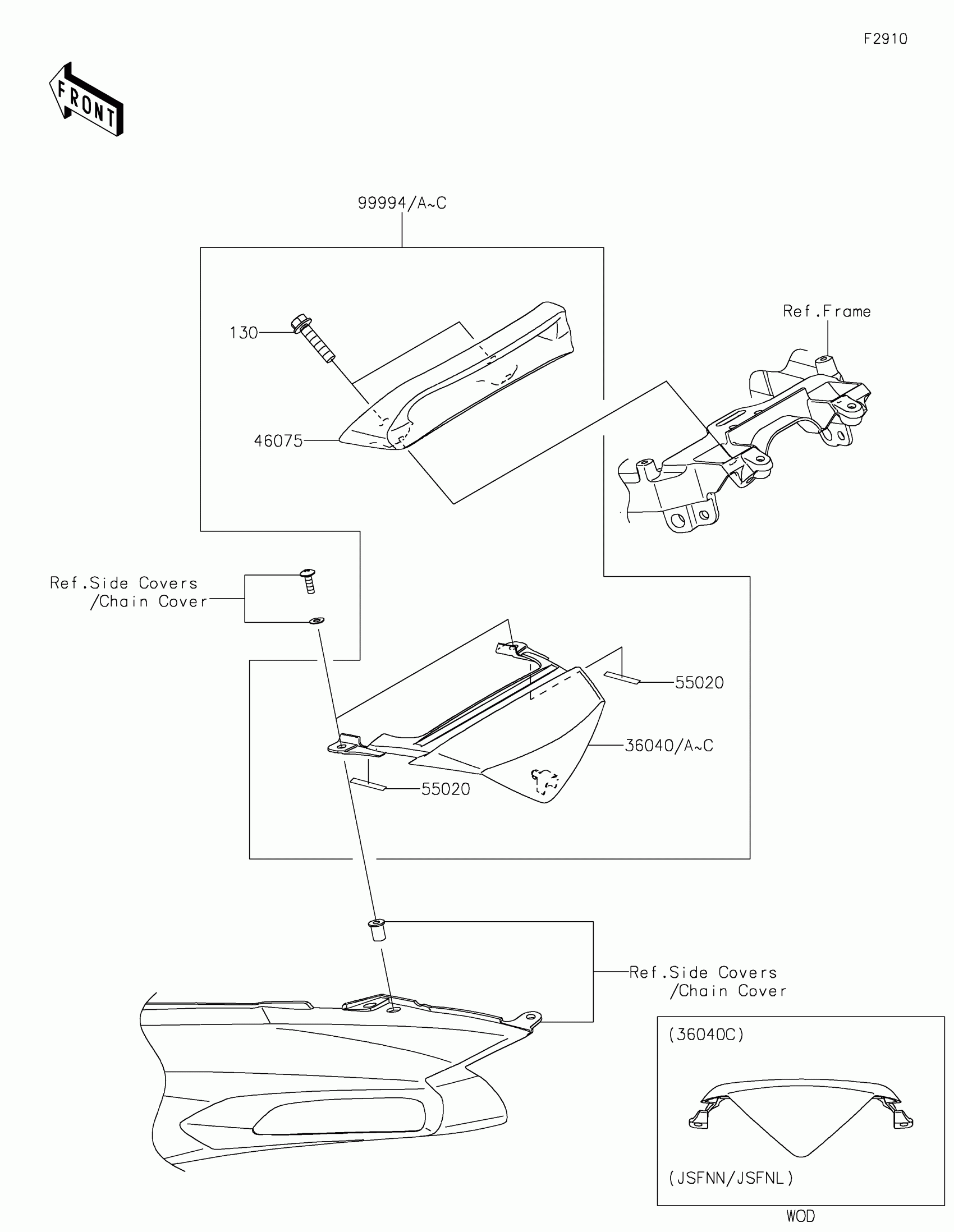 F2910

FRONT

99994/A~C

Ref.Frame

130

46075

Ref.Side Covers
/Chain Cover

55020

36040/A~C

55020

Ref.Side Covers
/Chain Cover

(36040C)

(JSFNN/JSFNL)

WOD