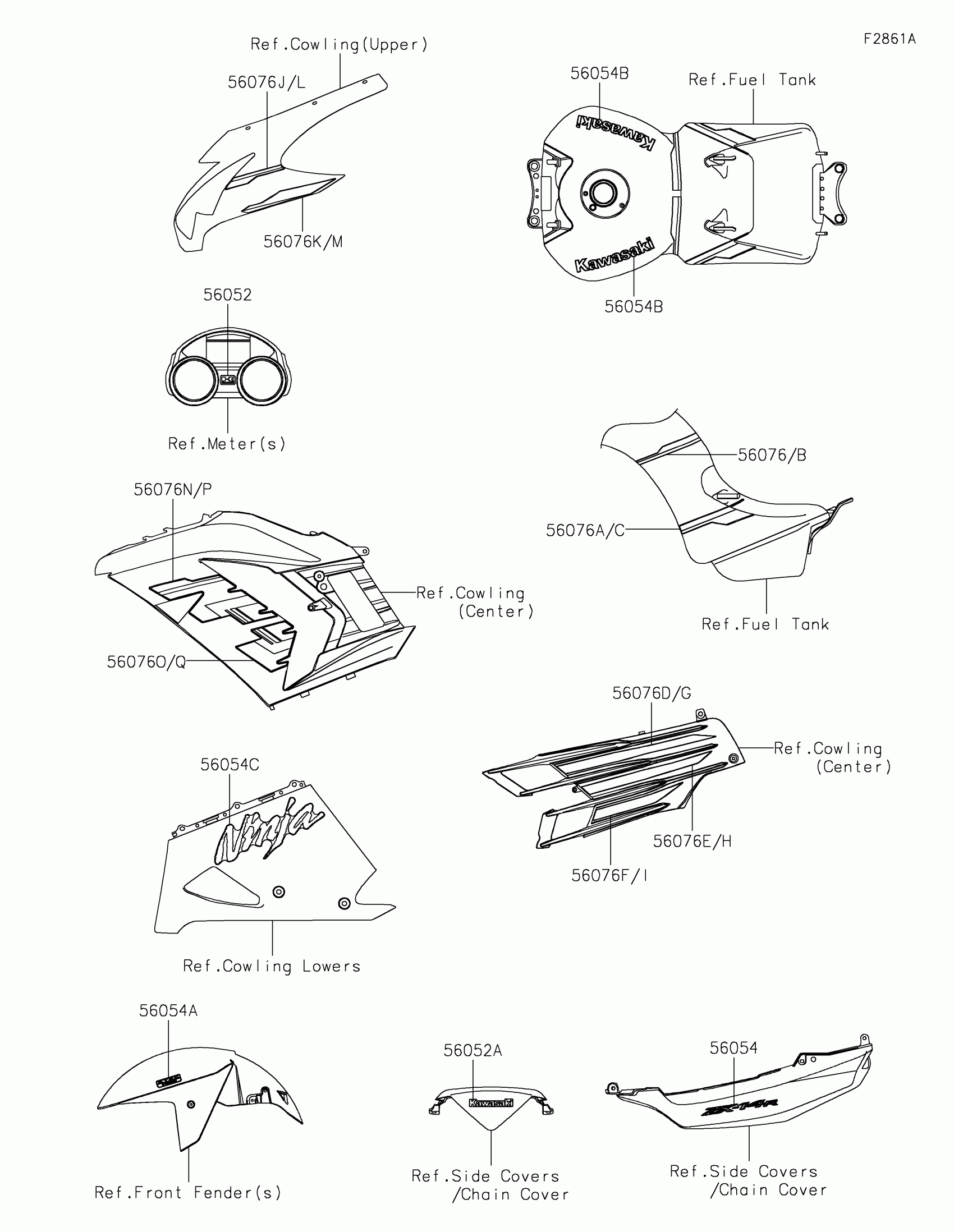 F2861A

Ref.Cowling(Upper)

56076J/L

56076K/M

56054B

Ref.Fuel Tank

Kawasaki

Kawasaki

56054B

56052

Ref.Meter(s)

56076/B

56076A/C

Ref.Fuel Tank

56076N/P

Ref.Cowling (Center)

56076O/Q

56076D/G

Ref.Cowling (Center)

56076E/H

56076F/I

56054C

Ninja

Ref.Cowling Lowers

56054A

Ref.Front Fender(s)

56052A

Kawasaki

Ref.Side Covers /Chain Cover

56054

ZX-14R

Ref.Side Covers /Chain Cover