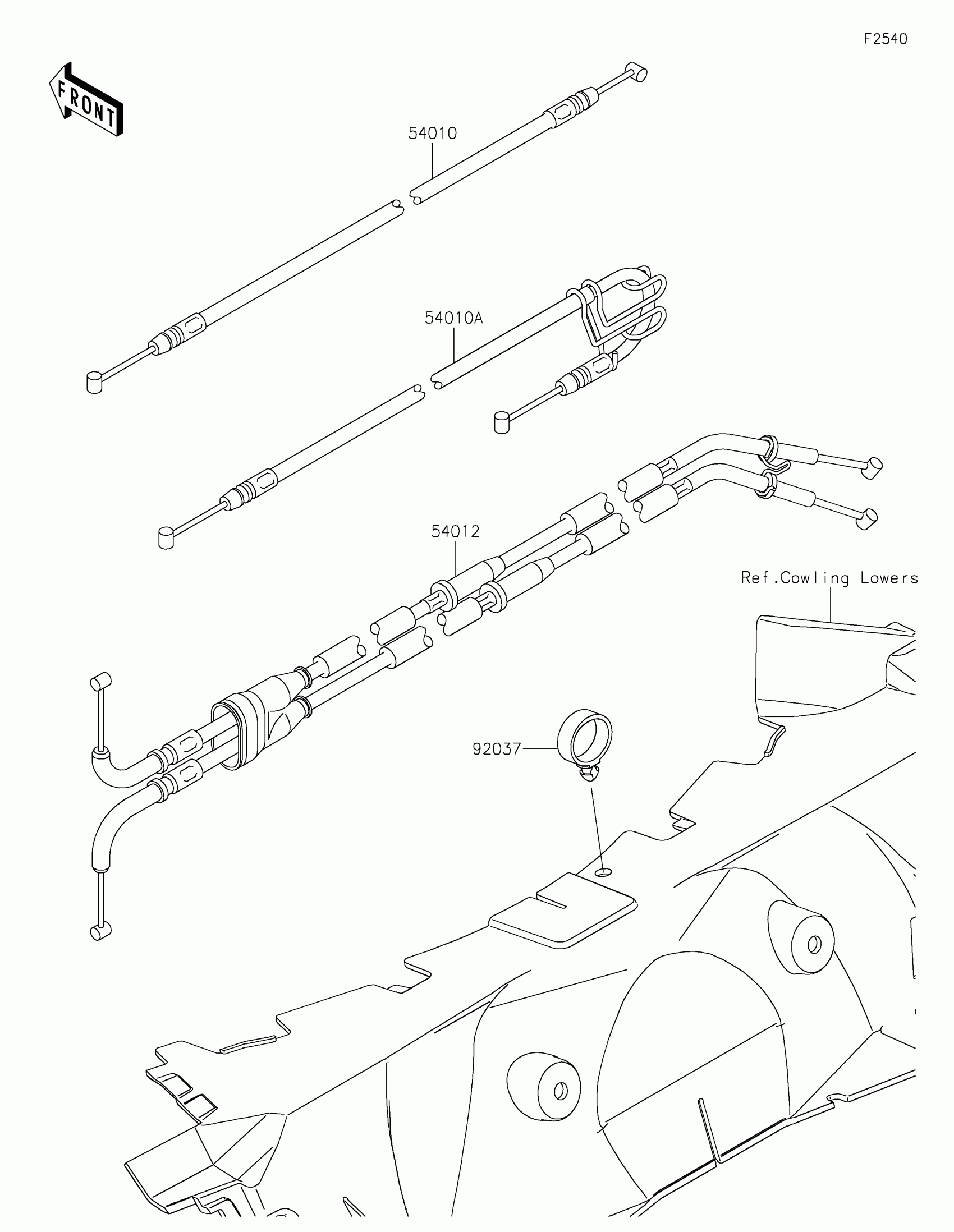 F2540

FRONT

54010

54010A

54012

Ref.Cowling Lowers

92037