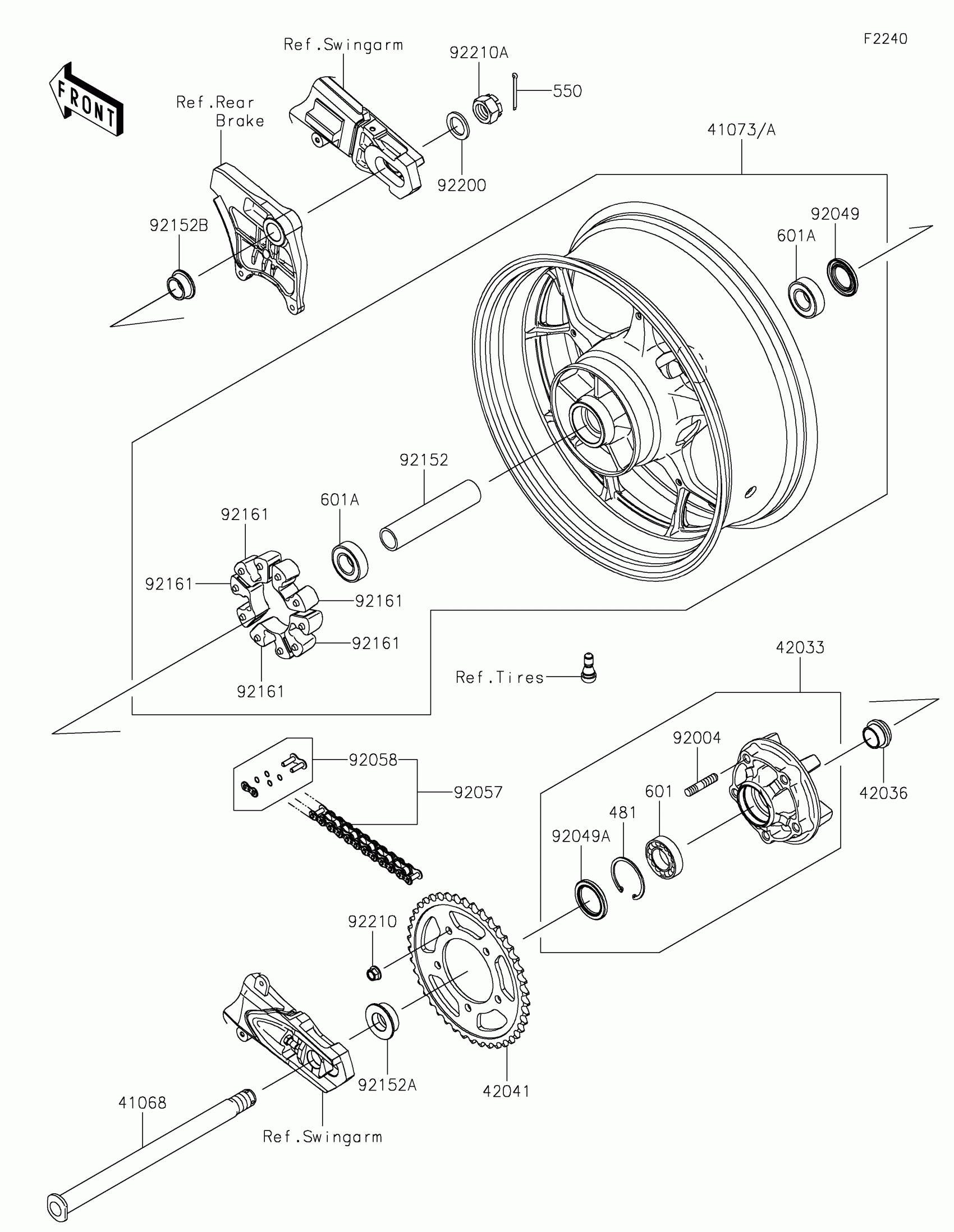 F2240

FRONT

Ref.Swingarm

92210A

550

Ref.Rear Brake

92200

41073/A

92152B

92049

601A

92152

601A

92161

92161

92161

92161

92161

Ref.Tires

42033

92004

42036

92058

92057

601

481

92049A

92210

92152A

42041

41068

Ref.Swingarm