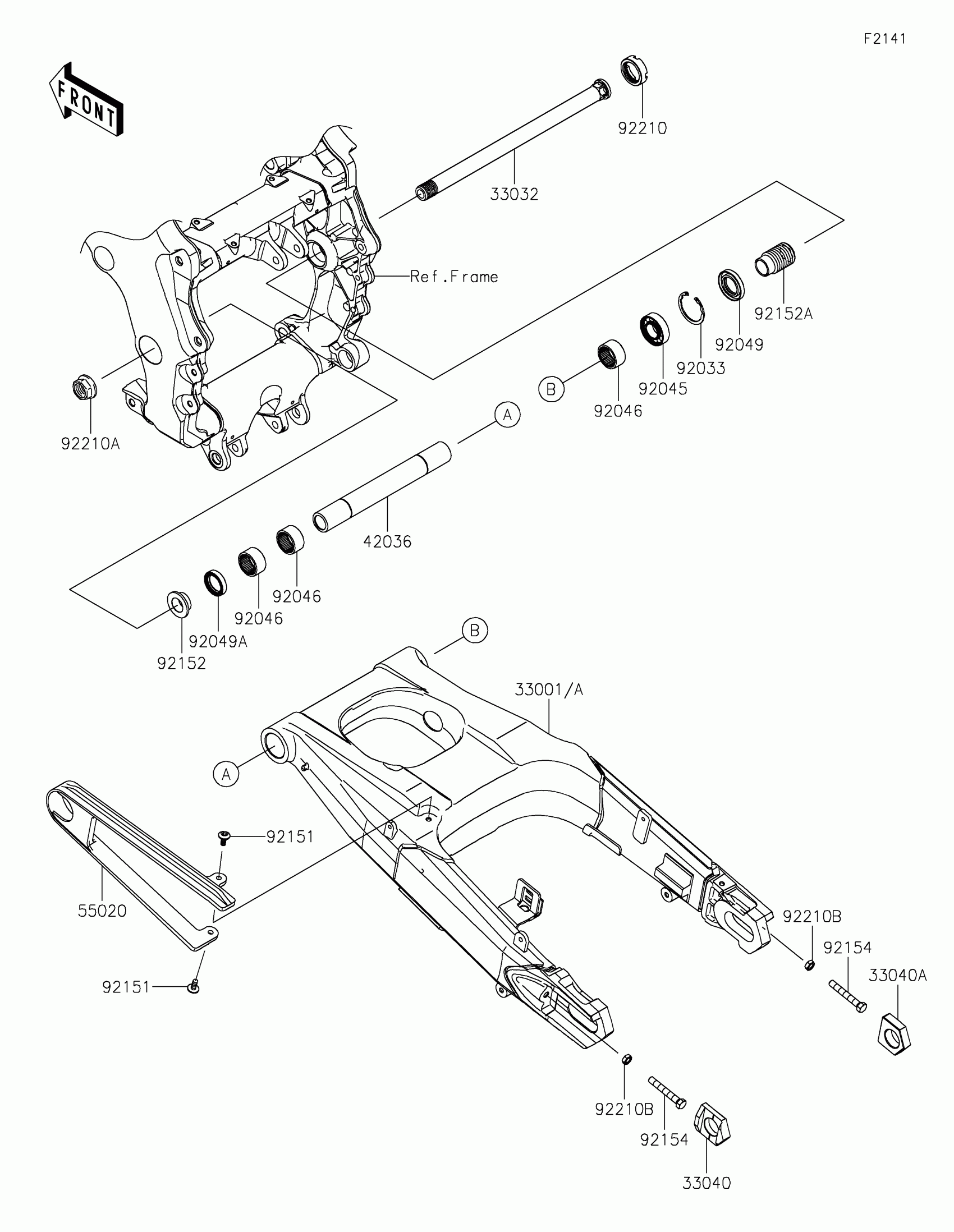 F2141

FRONT

92210

33032

Ref.Frame

92152A

92049

92033

92045

92046

B

A

92210A

42036

92046

92046

92049A

92152

B

33001/A

A

92151

55020

92151

92210B

92154

33040A

92210B

92154

33040