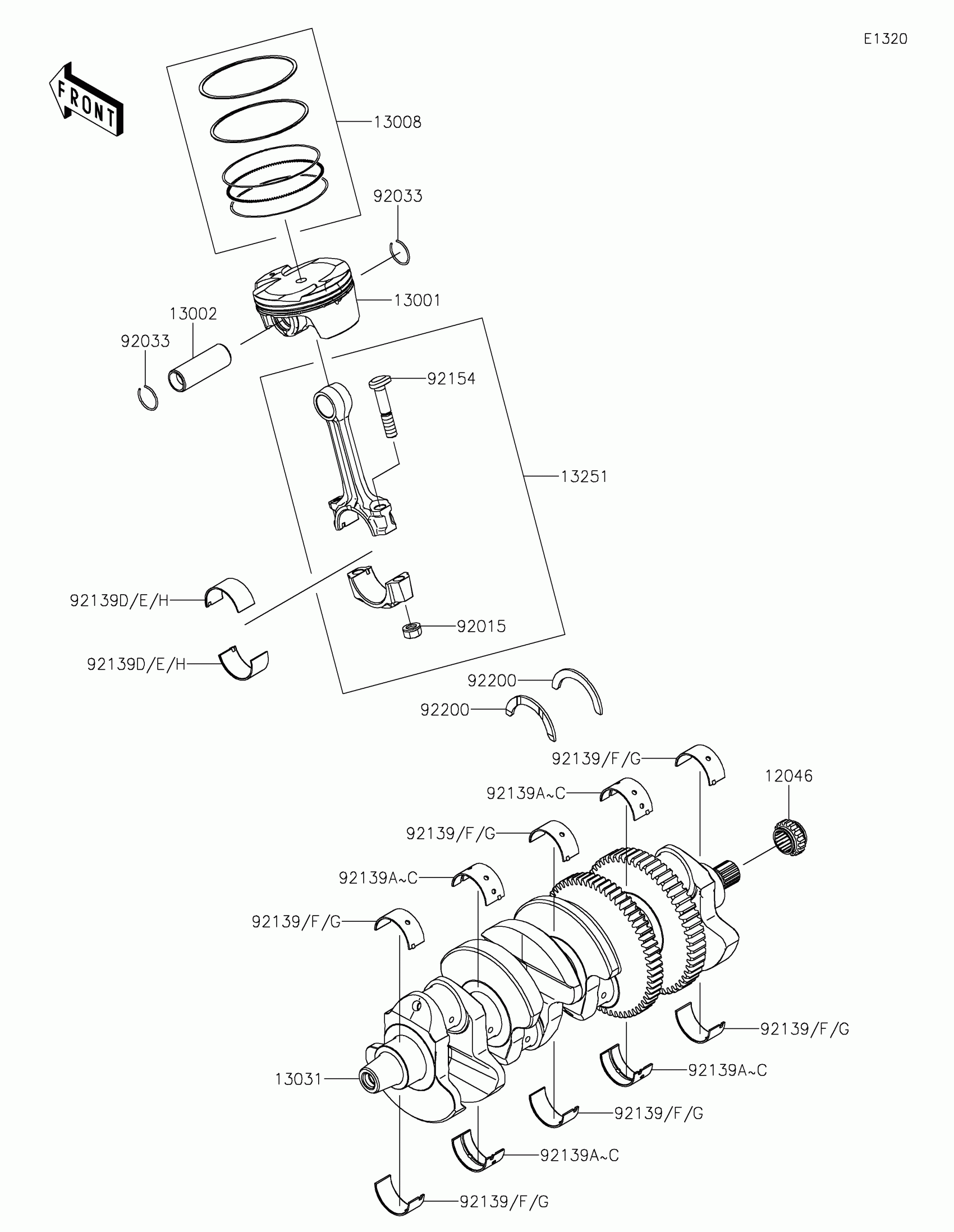 E1320

FRONT

13008

92033

13001

13002

92033

92154

13251

92139D/E/H

92015

92139D/E/H

92200

92200

92139/F/G

12046

92139A~C

92139/F/G

92139A~C

92139/F/G

92139/F/G

92139A~C

13031

92139/F/G

92139A~C

92139/F/G