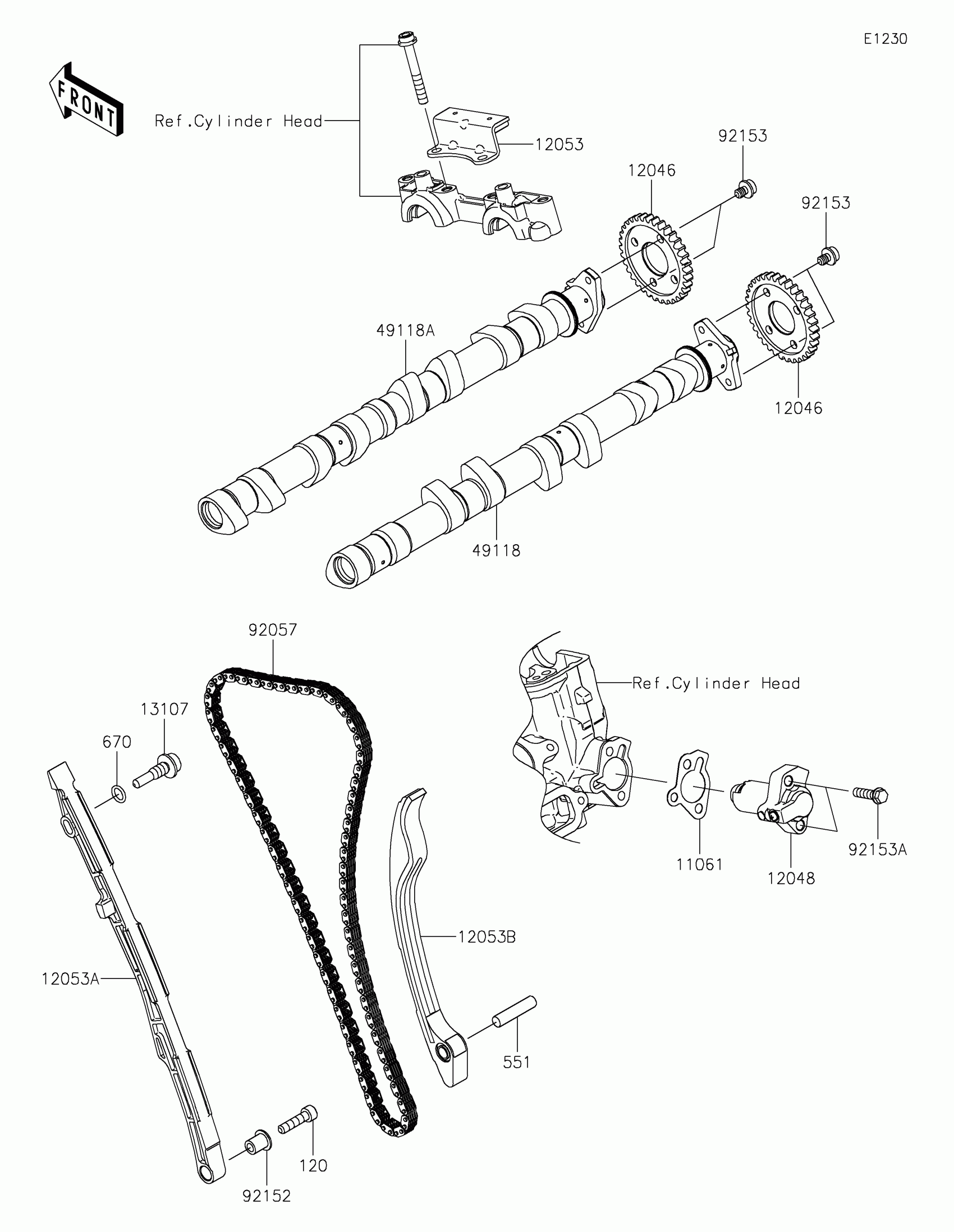 E1230

FRONT

Ref.Cylinder Head

12053

92153

12046

92153

49118A

12046

49118

92057

Ref.Cylinder Head

13107

670

11061

12048

92153A

12053B

12053A

551

120

92152