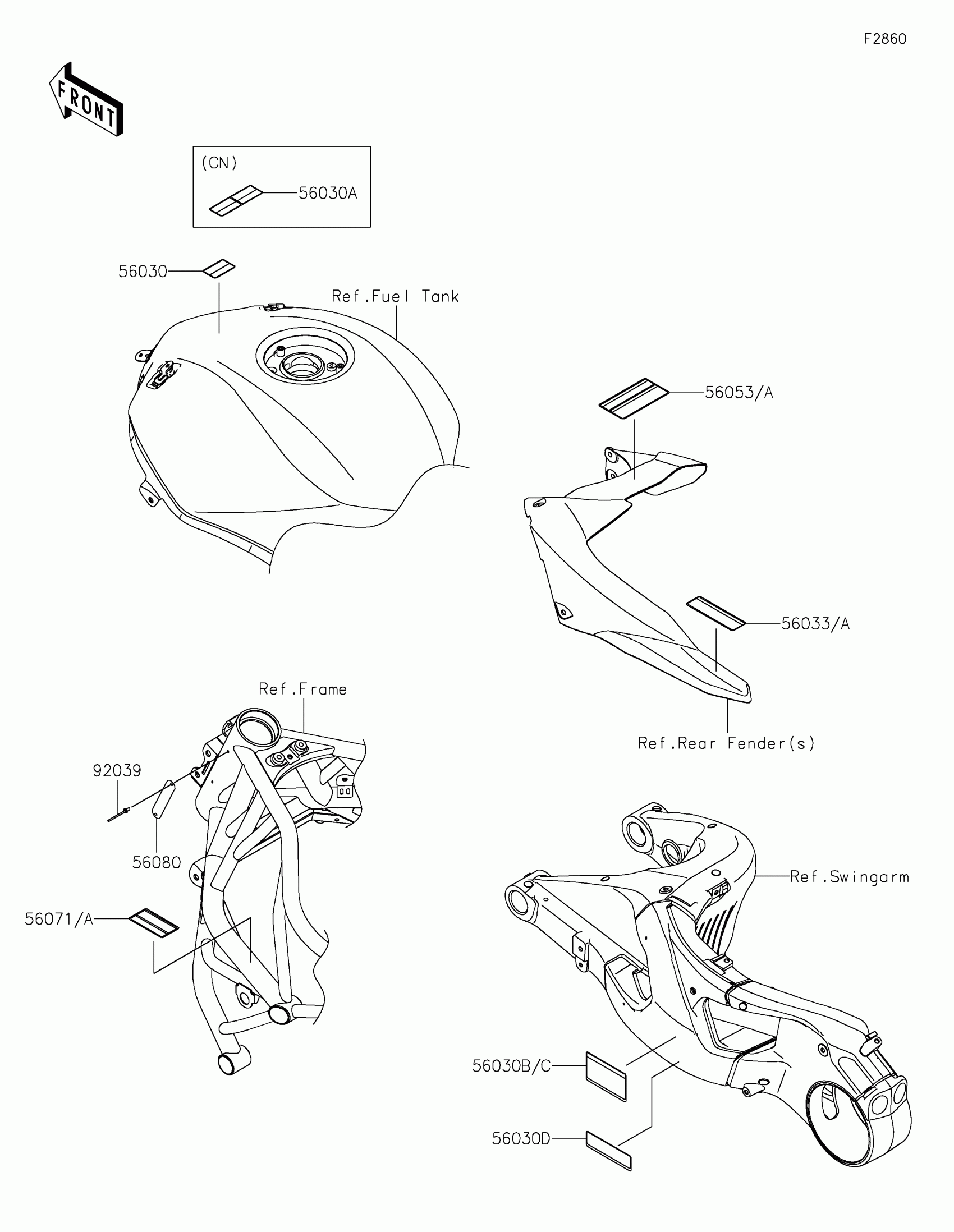 F2860

FRONT

(CN)

56030A

56030

Ref.Fuel Tank

56053/A

56033/A

Ref.Rear Fender(s)

Ref.Frame

92039

56080

56071/A

Ref.Swingarm

56030B/C

56030D