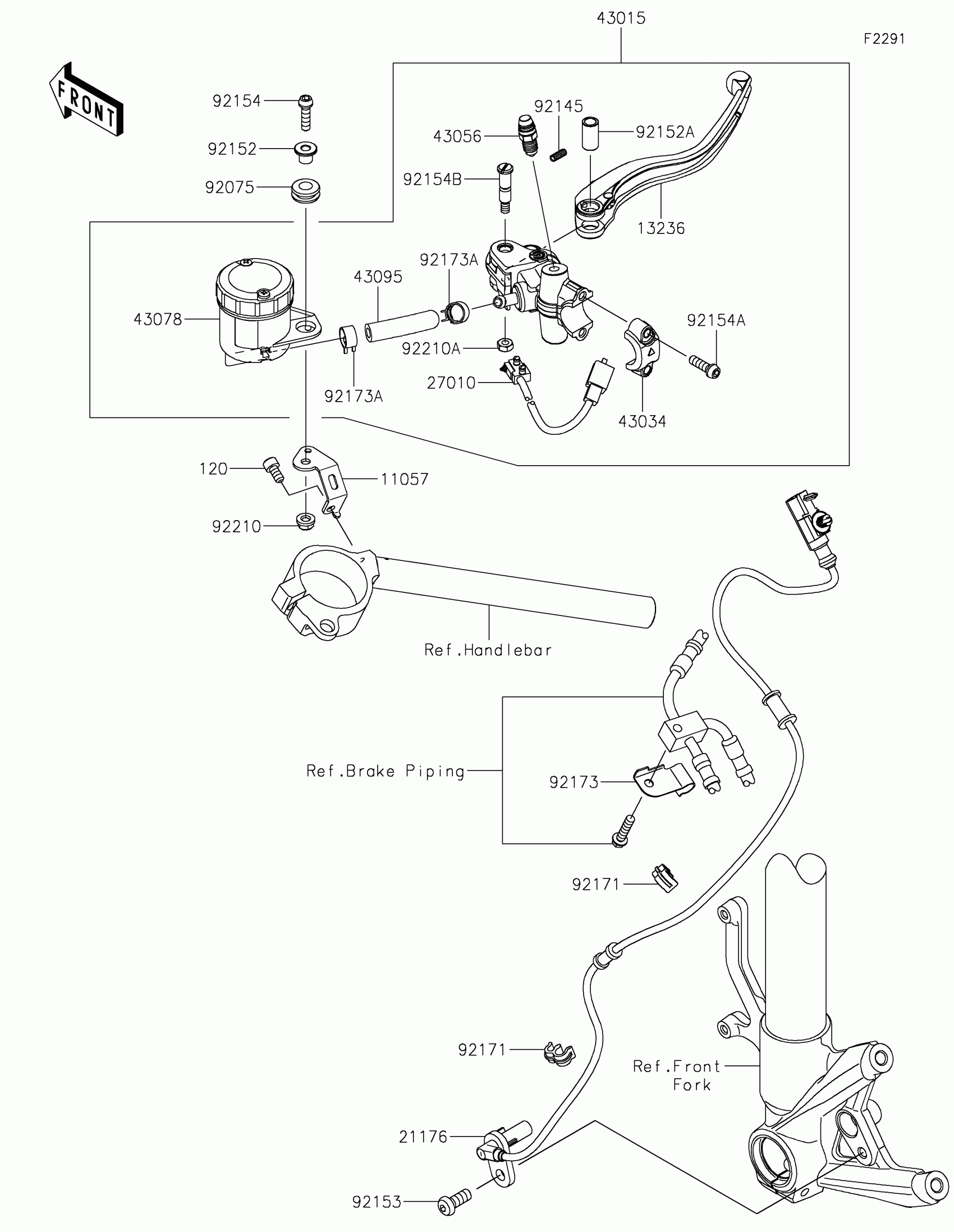 43015

F2291

FRONT

92154

92152

92075

92145

43056

92152A

92154B

13236

92173A

43095

43078

92154A

92210A

27010

92173A

43034

120

11057

92210

Ref.Handlebar

Ref.Brake Piping

92173

92171

92171

Ref.Front Fork

21176

92153