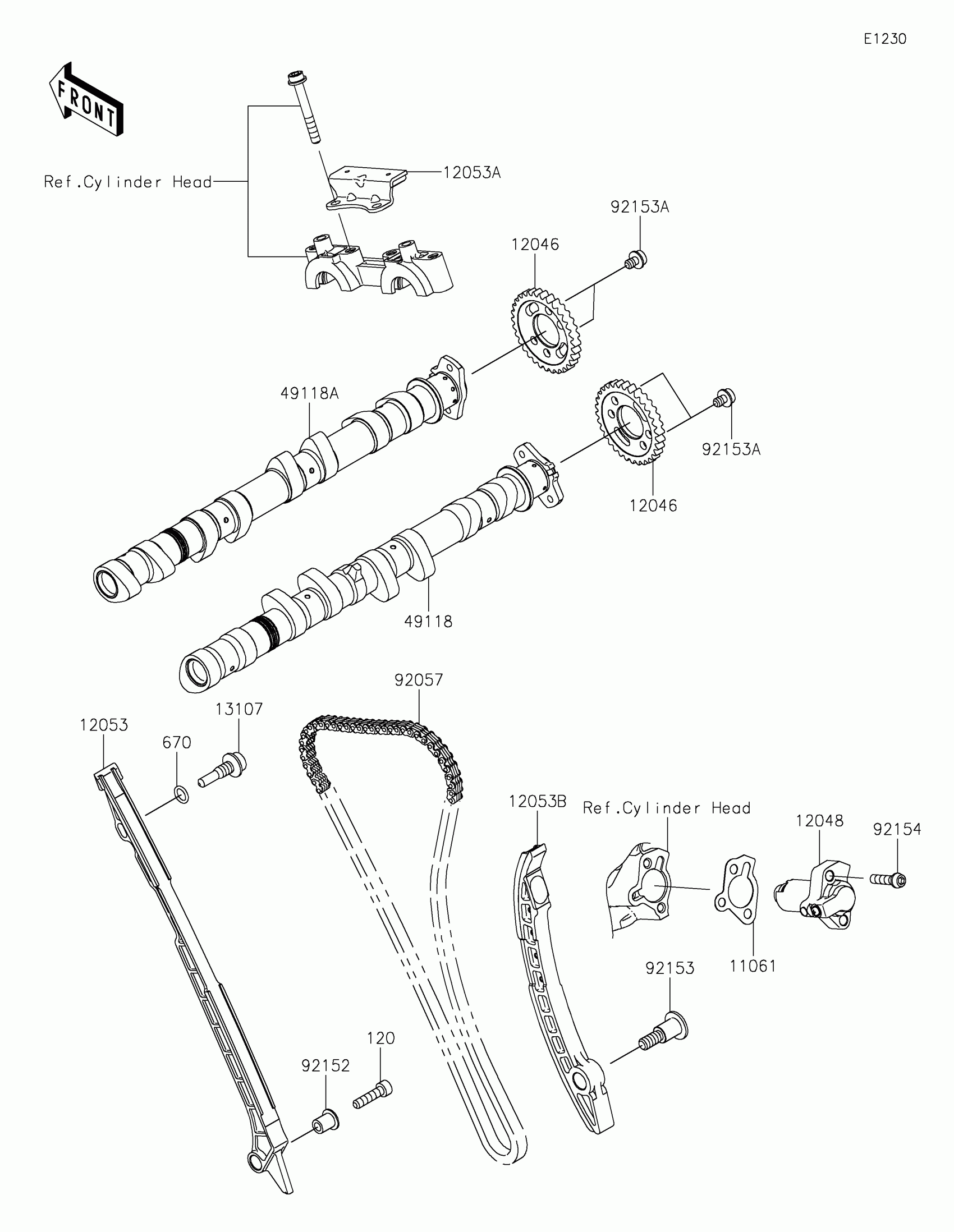 E1230

FRONT

Ref.Cylinder Head

12053A

92153A

12046

49118A

92153A

12046

49118

92057

13107

12053

670

12053B

Ref.Cylinder Head

12048

92154

11061

92153

120

92152