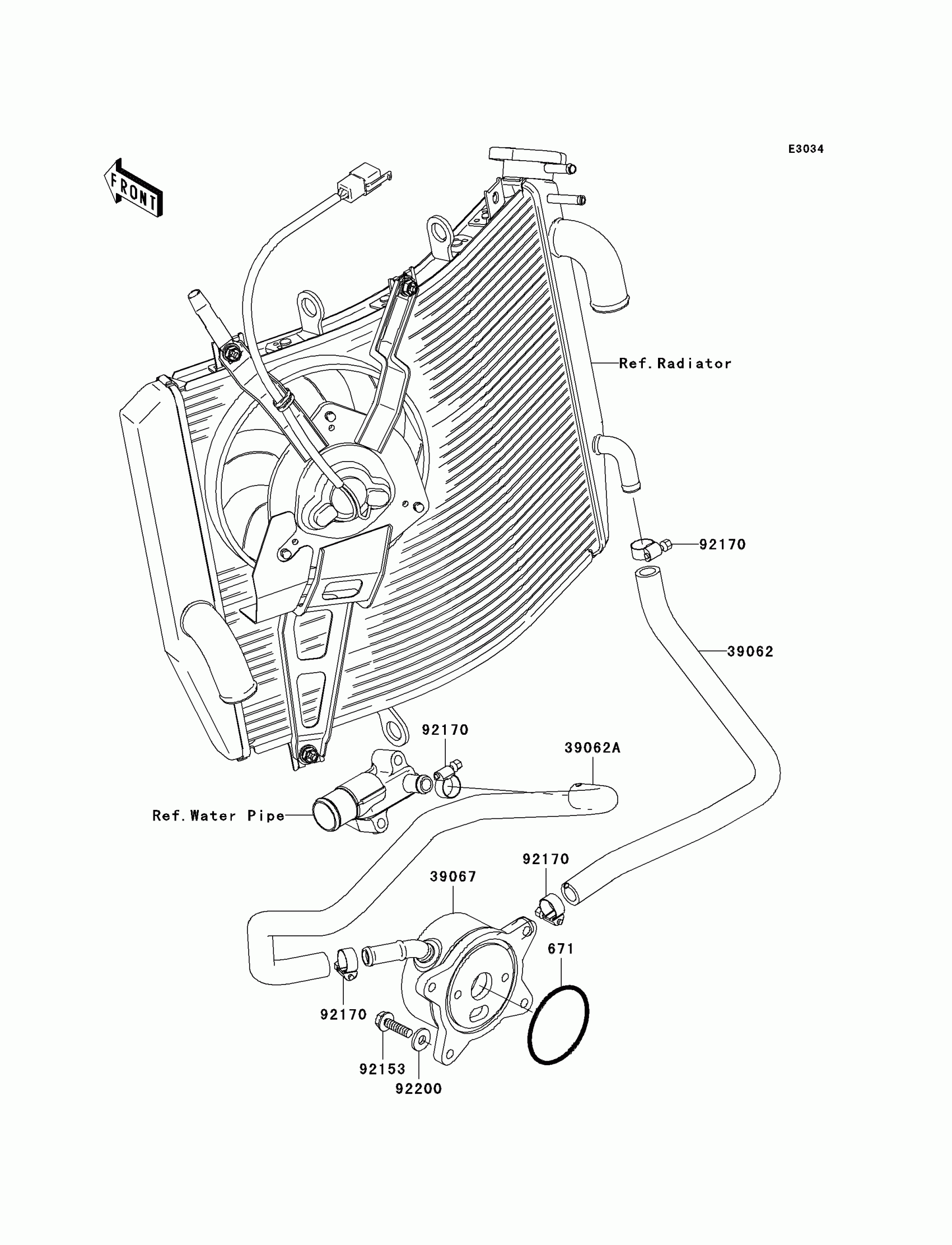 E3034

FRONT

Ref.Radiator

92170

39062

92170

39062A

Ref.Water Pipe

92170

39067

671

92170

92153

92200