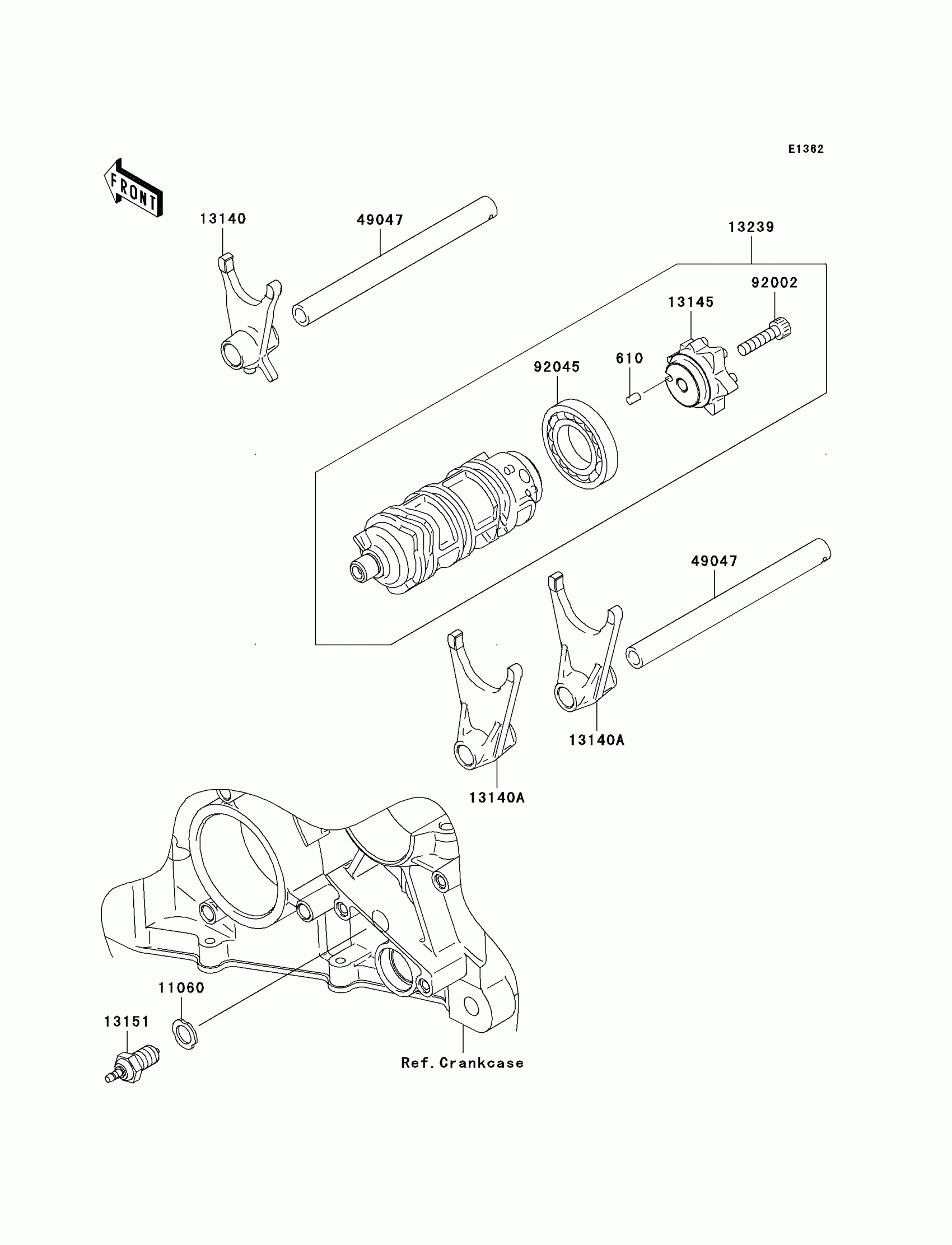 E1362

FRONT

13140

49047

13239

92002

13145

610

92045

49047

13140A

13140A

11060

13151

Ref.Crankcase