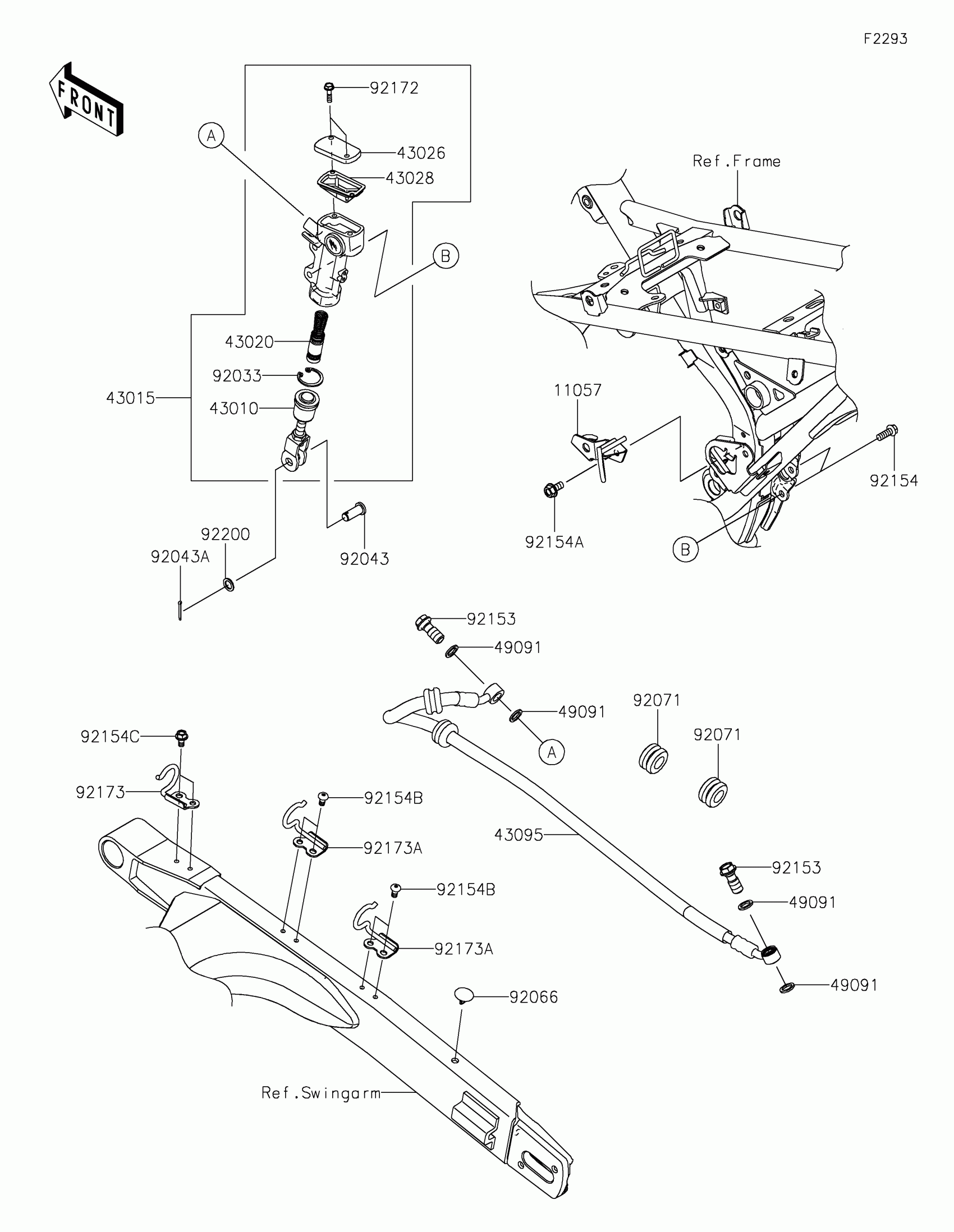 F2293

FRONT

92172
A
43026
43028
B
43020
92033
43015
43010
92200
92043A
92043

Ref.Frame
11057
92154
92154A
B

92153
49091
49091
A
92071
92071
92154C
92173
92154B
92173A
43095
92154B
92173A
92153
49091
49091
92066
Ref.Swingarm