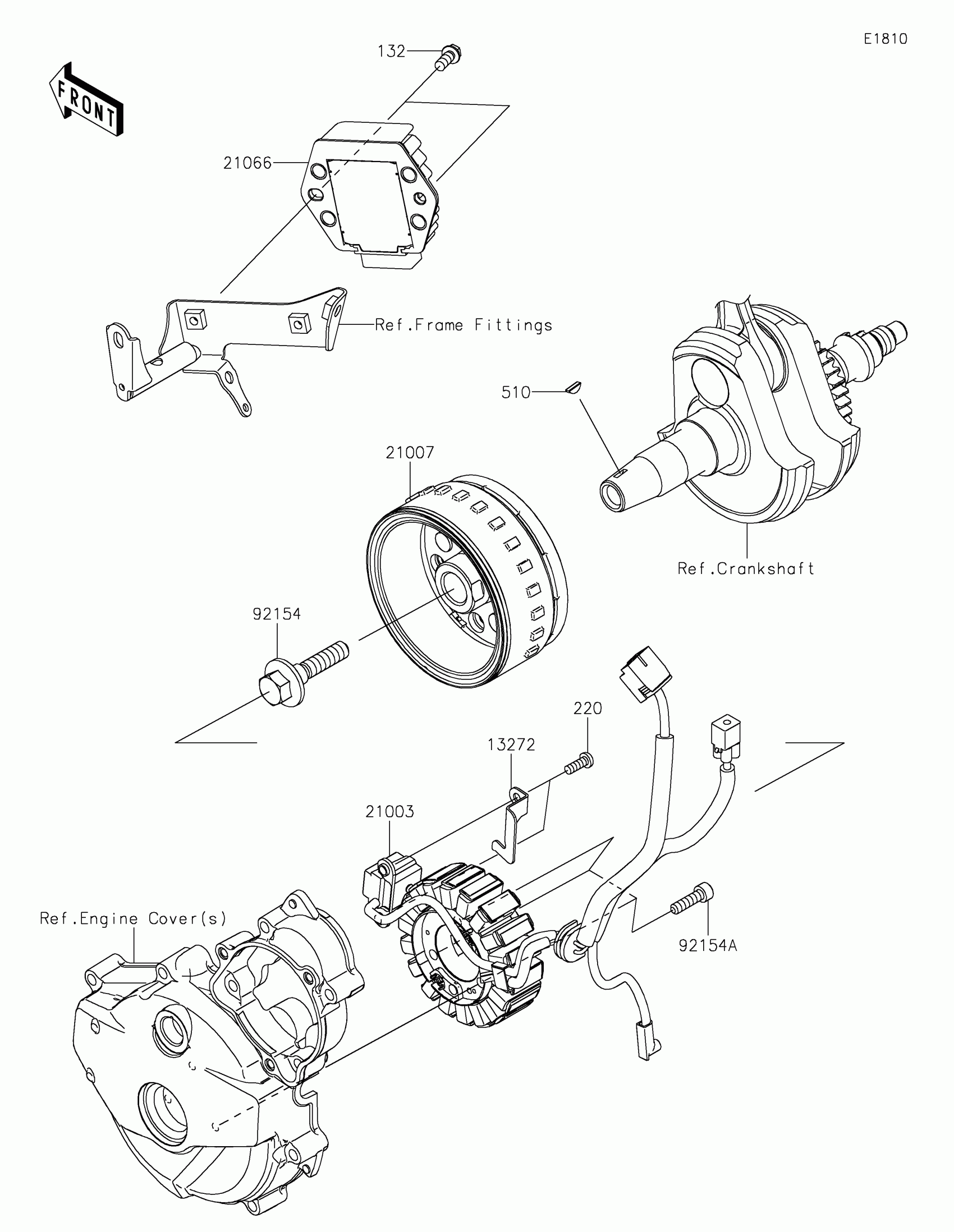 E1810

FRONT

132

21066

Ref.Frame Fittings

510

21007

Ref.Crankshaft

92154

220

13272

21003

Ref.Engine Cover(s)

92154A