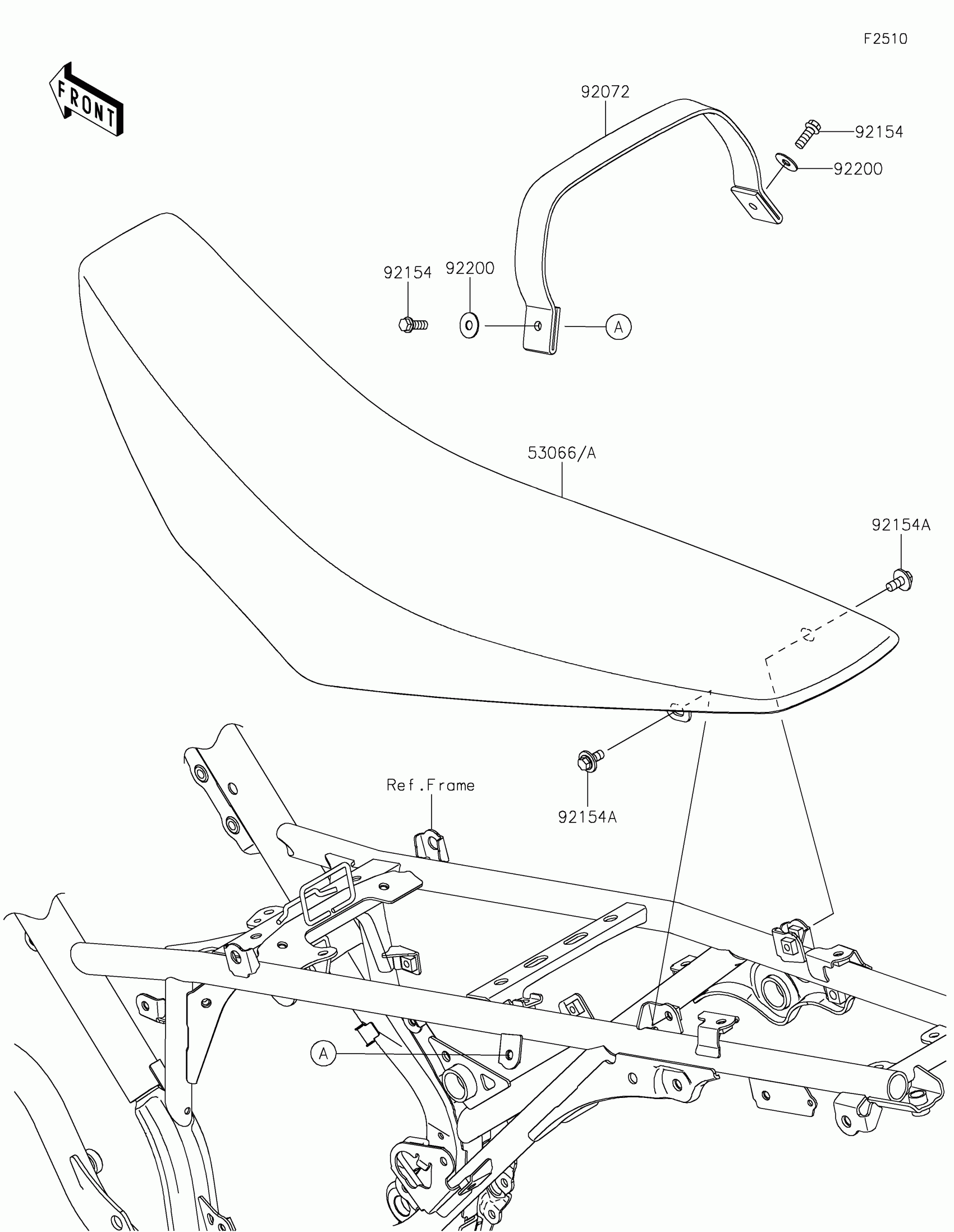 F2510

FRONT

92072

92154

92200

92154

92200

A

53066/A

92154A

92154A

Ref.Frame

A