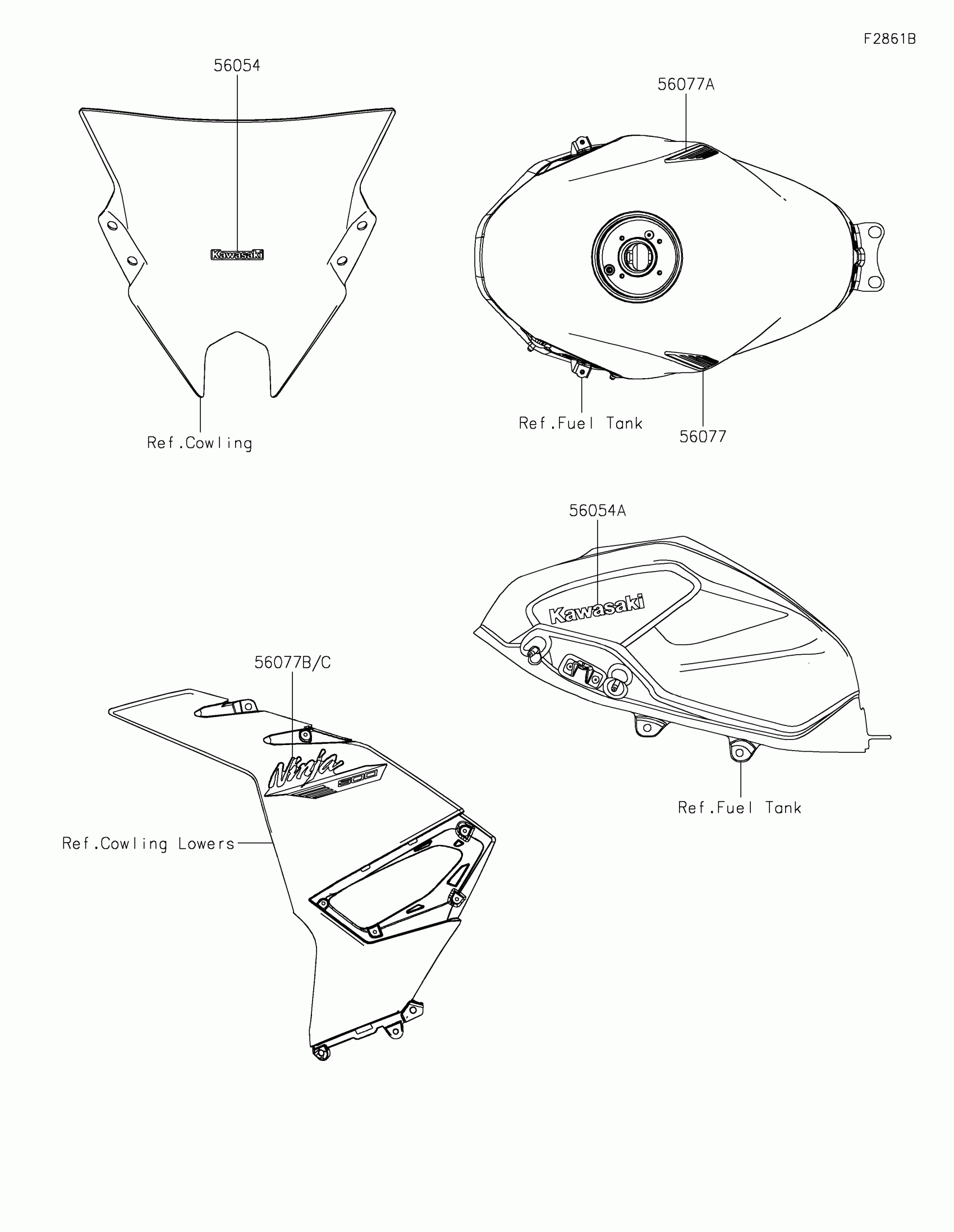 F2861B

56054

Kawasaki

Ref.Cowling

56077A

Ref.Fuel Tank

56077

56054A

Kawasaki

Ref.Fuel Tank

56077B/C

Ninja

500

Ref.Cowling Lowers