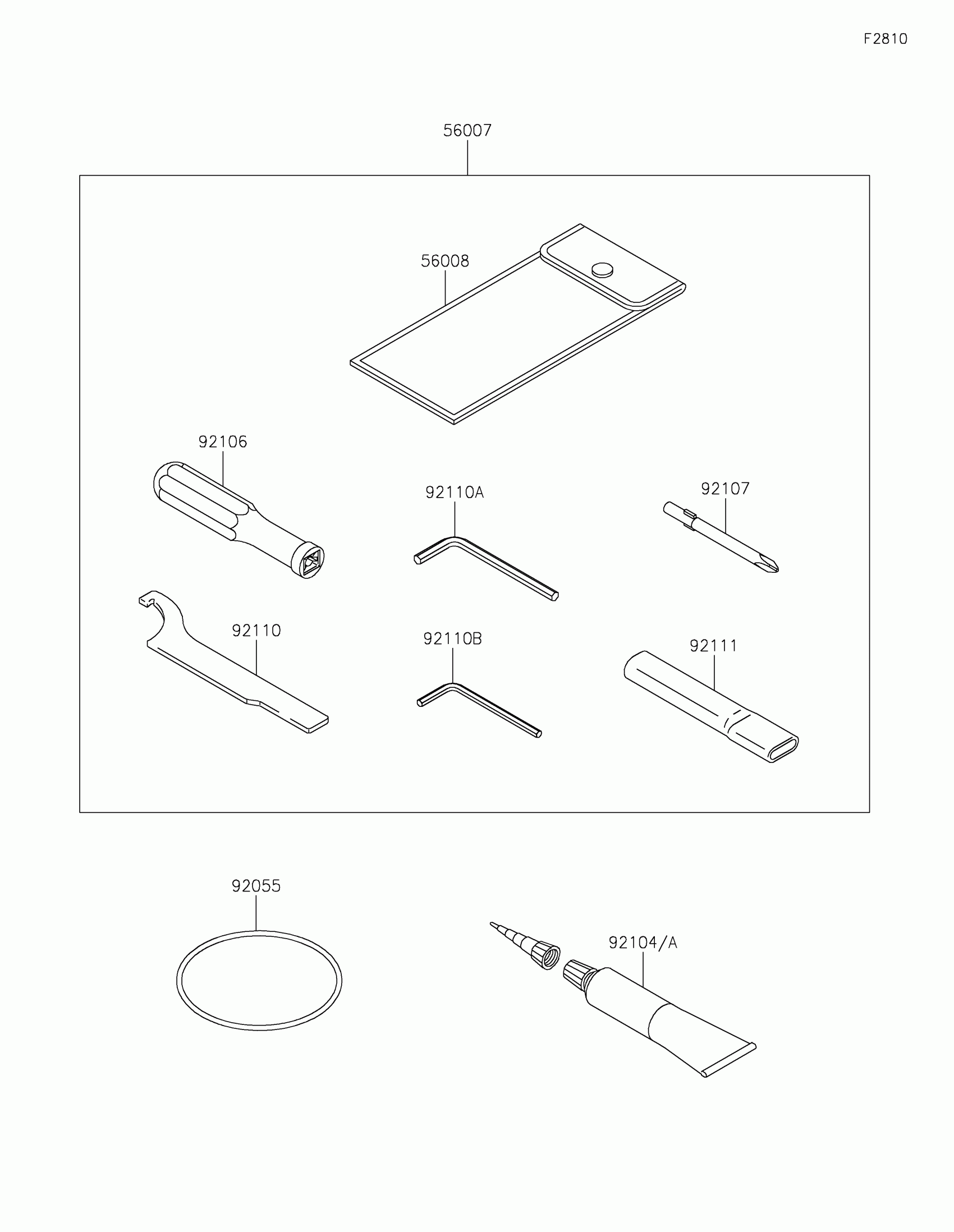 F2810

56007

56008

92106

92110A

92107

92110

92110B

92111

92055

92104/A