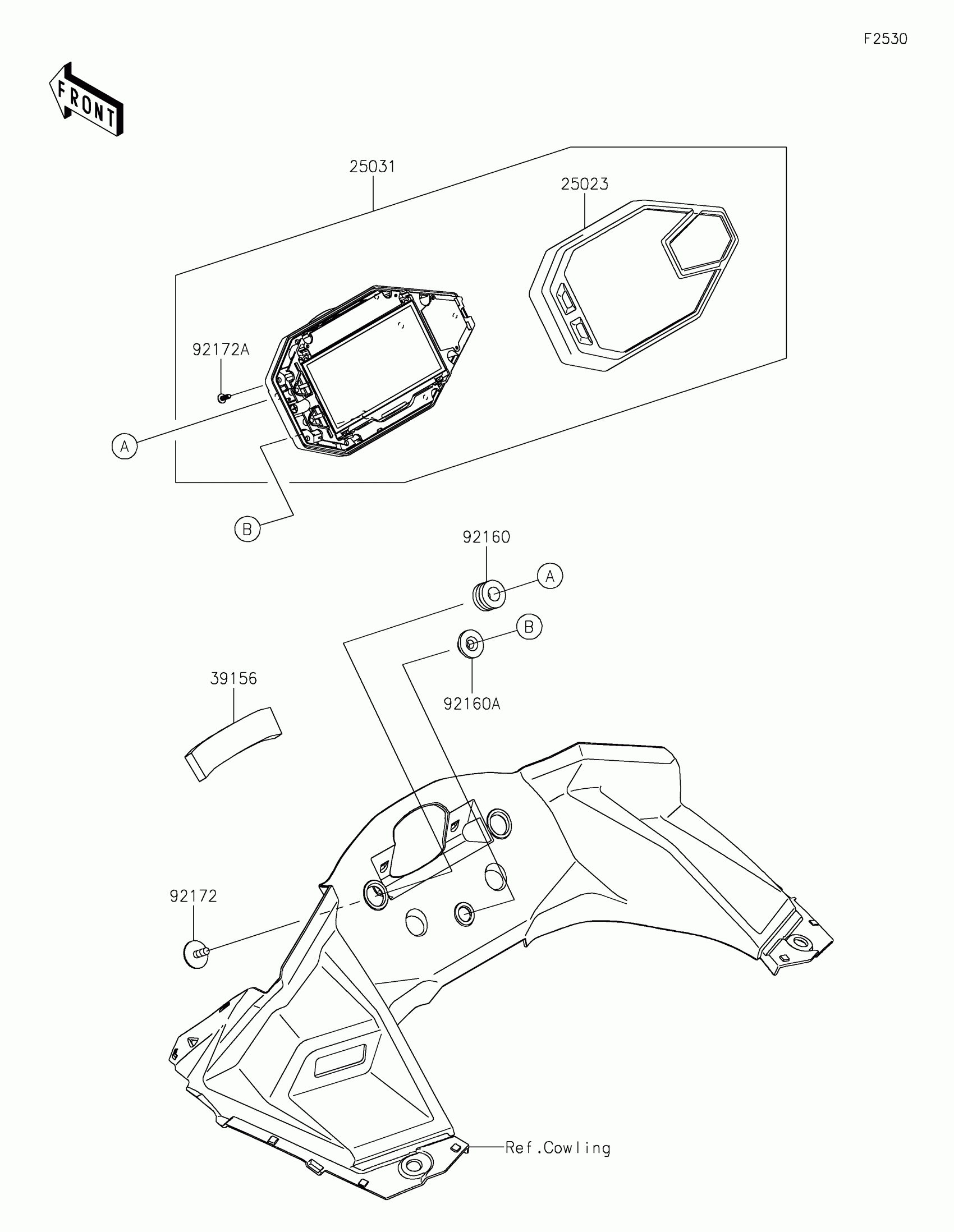 F2530

FRONT

25031

25023

92172A

A

B

92160

A

B

92160A

39156

92172

Ref.Cowling