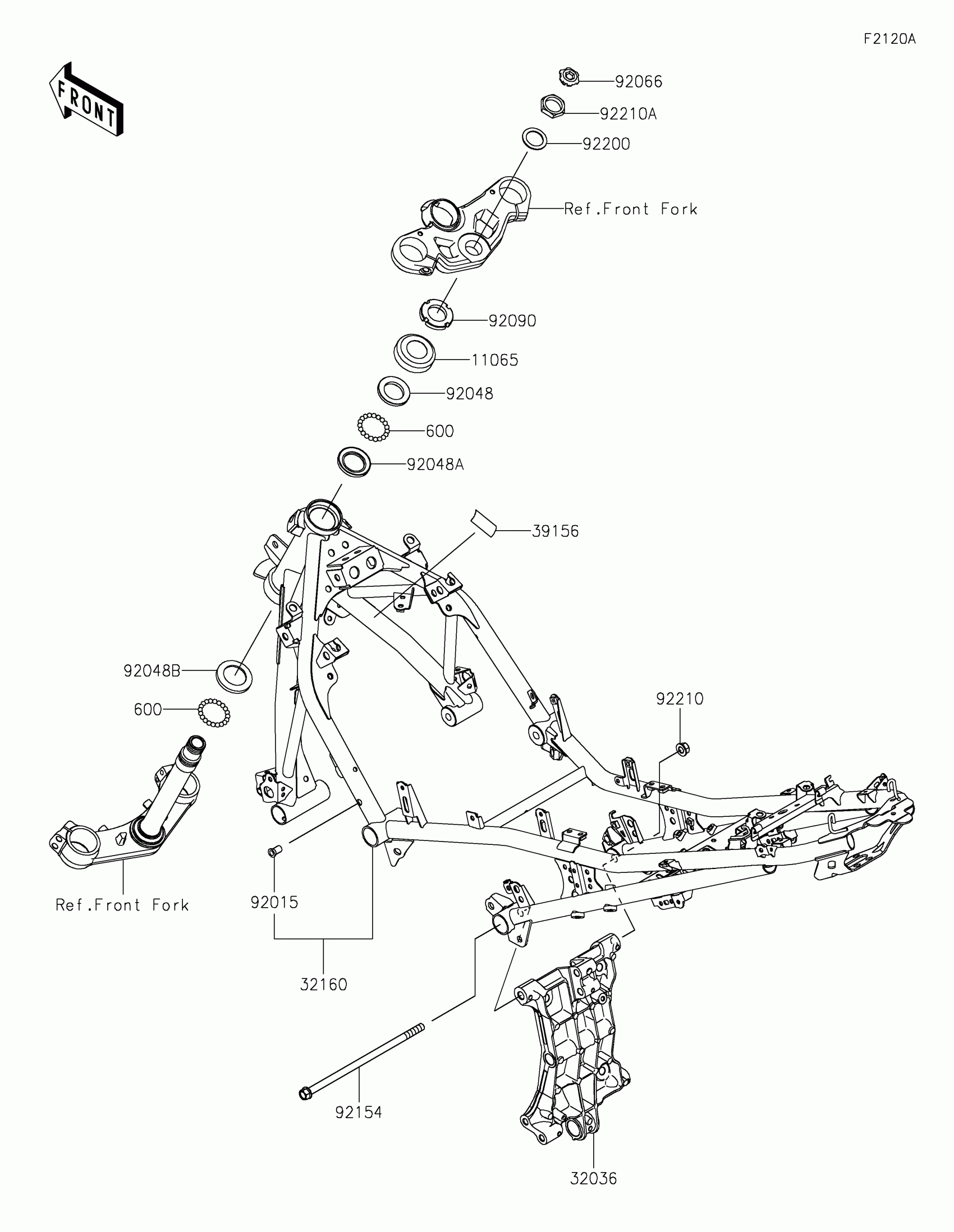 F2120A

FRONT

92066

92210A

92200

Ref.Front Fork

92090

11065

92048

600

92048A

39156

92048B

600

92210

Ref.Front Fork

92015

32160

92154

32036