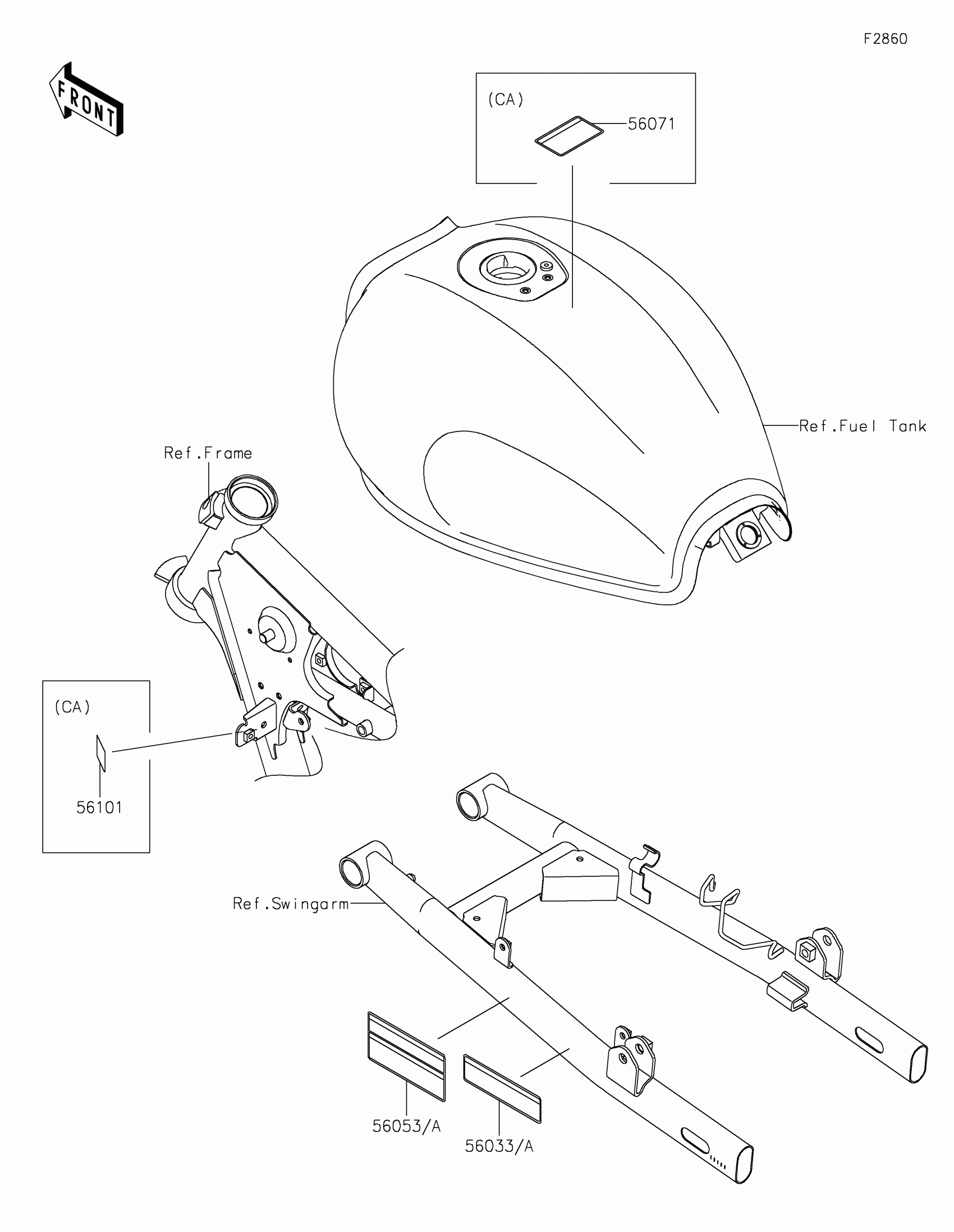 F2860

FRONT

(CA)

56071

Ref.Fuel Tank

Ref.Frame

(CA)

56101

Ref.Swingarm

56053/A

56033/A