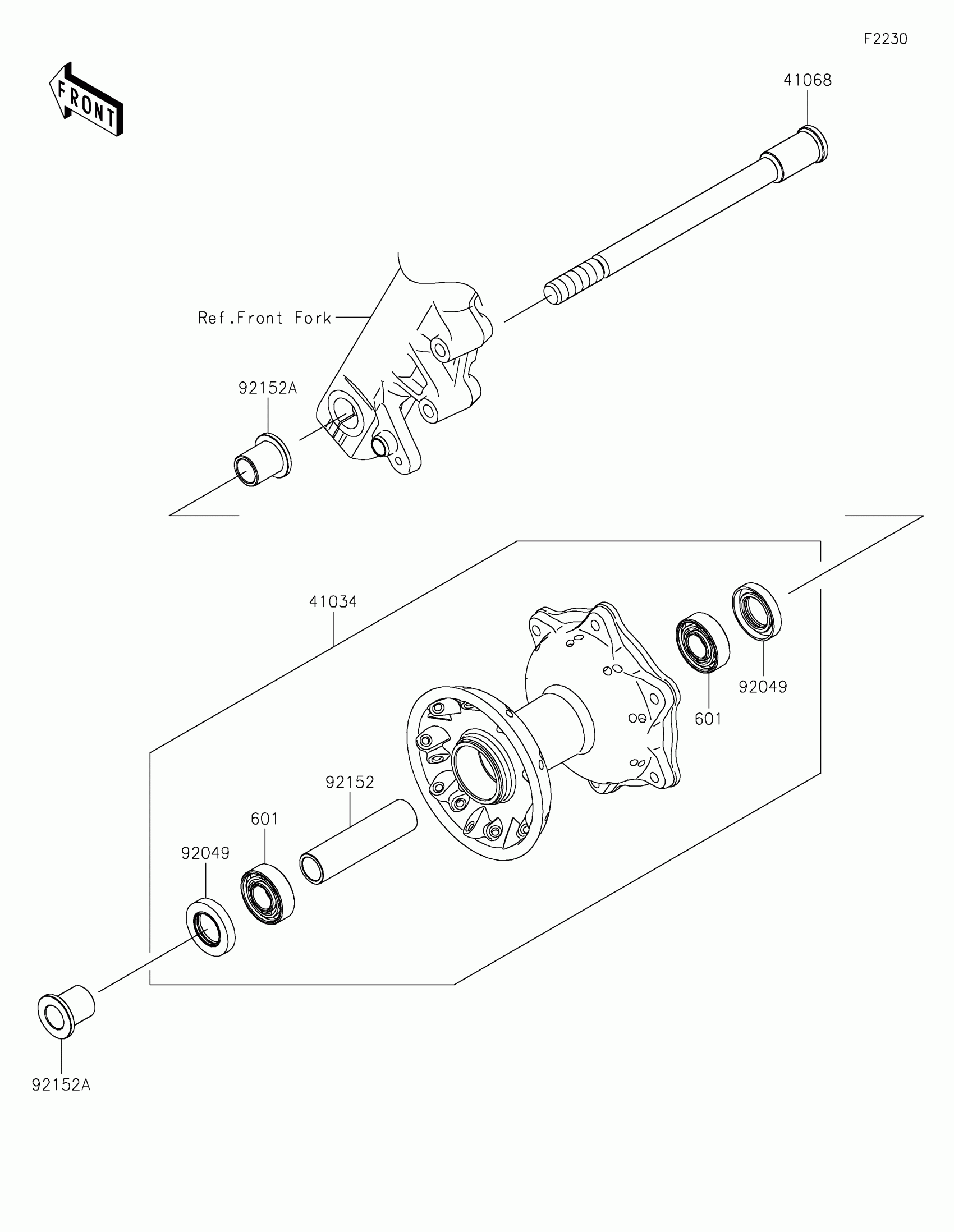 F2230

FRONT

41068

Ref.Front Fork

92152A

41034

92049

601

92152

601

92049

92152A