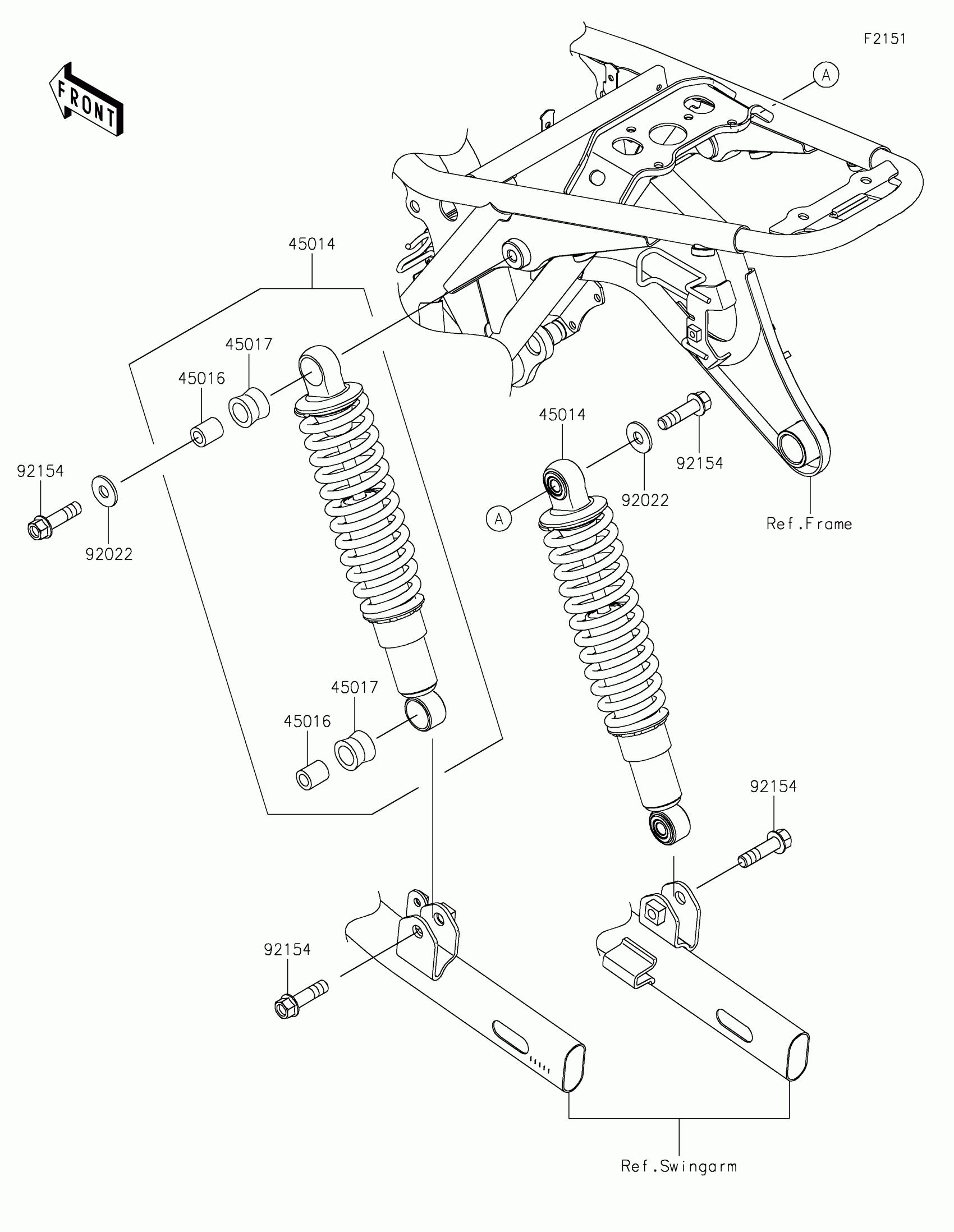 F2151

FRONT

A

45014

45017

45016

92154

92022

45014

92154

92022

A

Ref.Frame

45017

45016

92154

92154

Ref.Swingarm