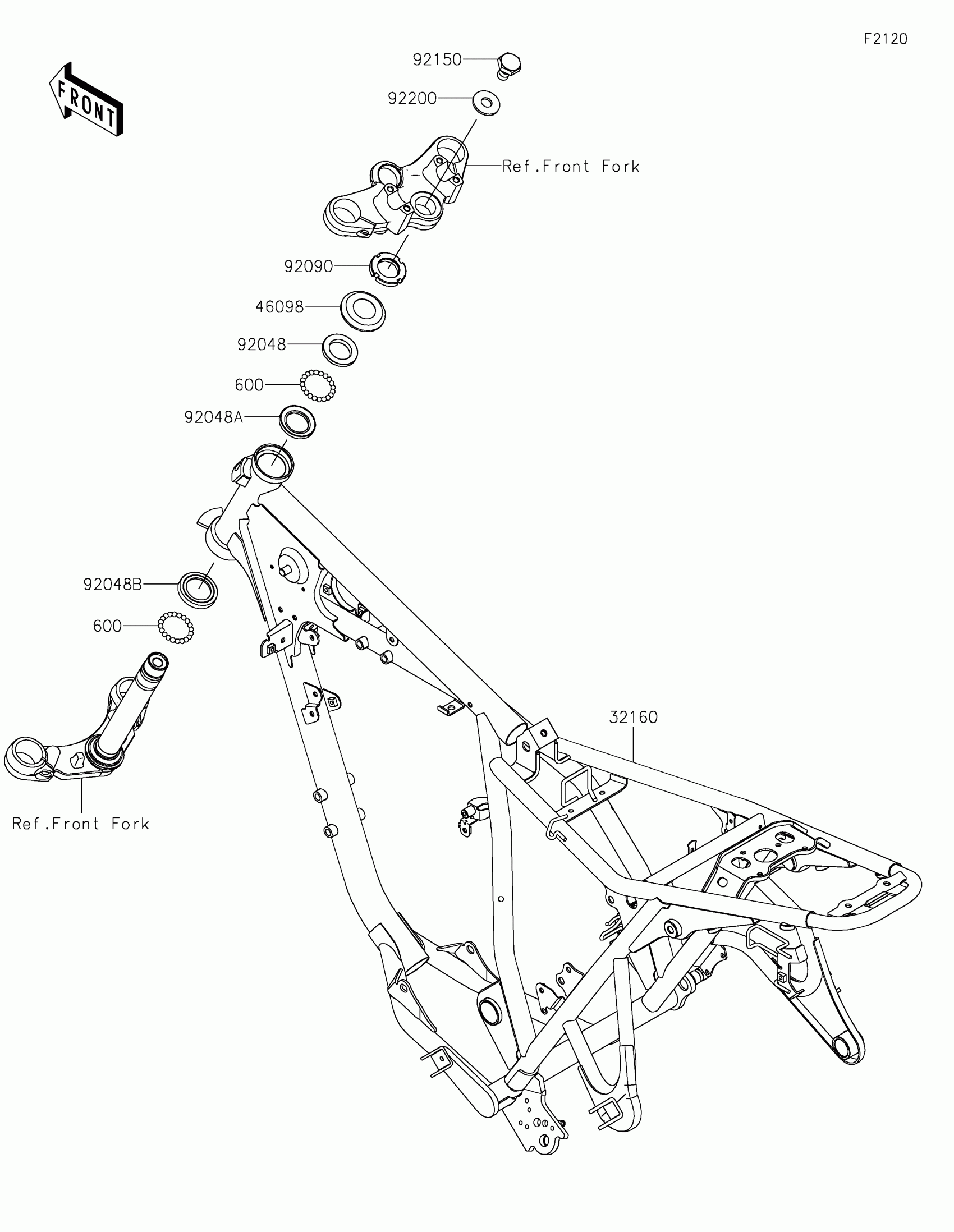 F2120

FRONT

92150

92200

Ref.Front Fork

92090

46098

92048

600

92048A

92048B

600

32160

Ref.Front Fork