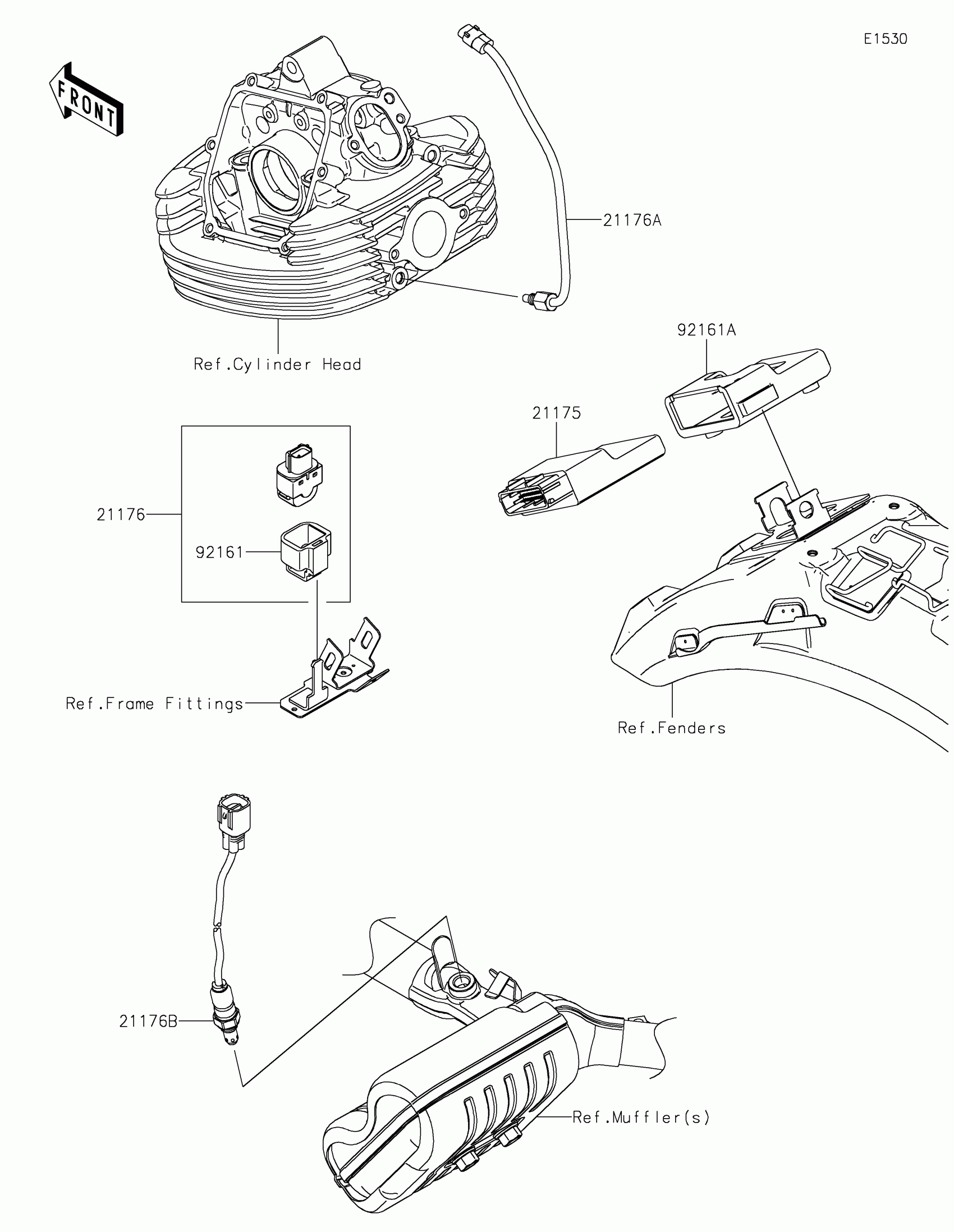 E1530

FRONT

21176A

Ref.Cylinder Head

92161A

21175

21176

92161

Ref.Frame Fittings

Ref.Fenders

21176B

Ref.Muffler(s)