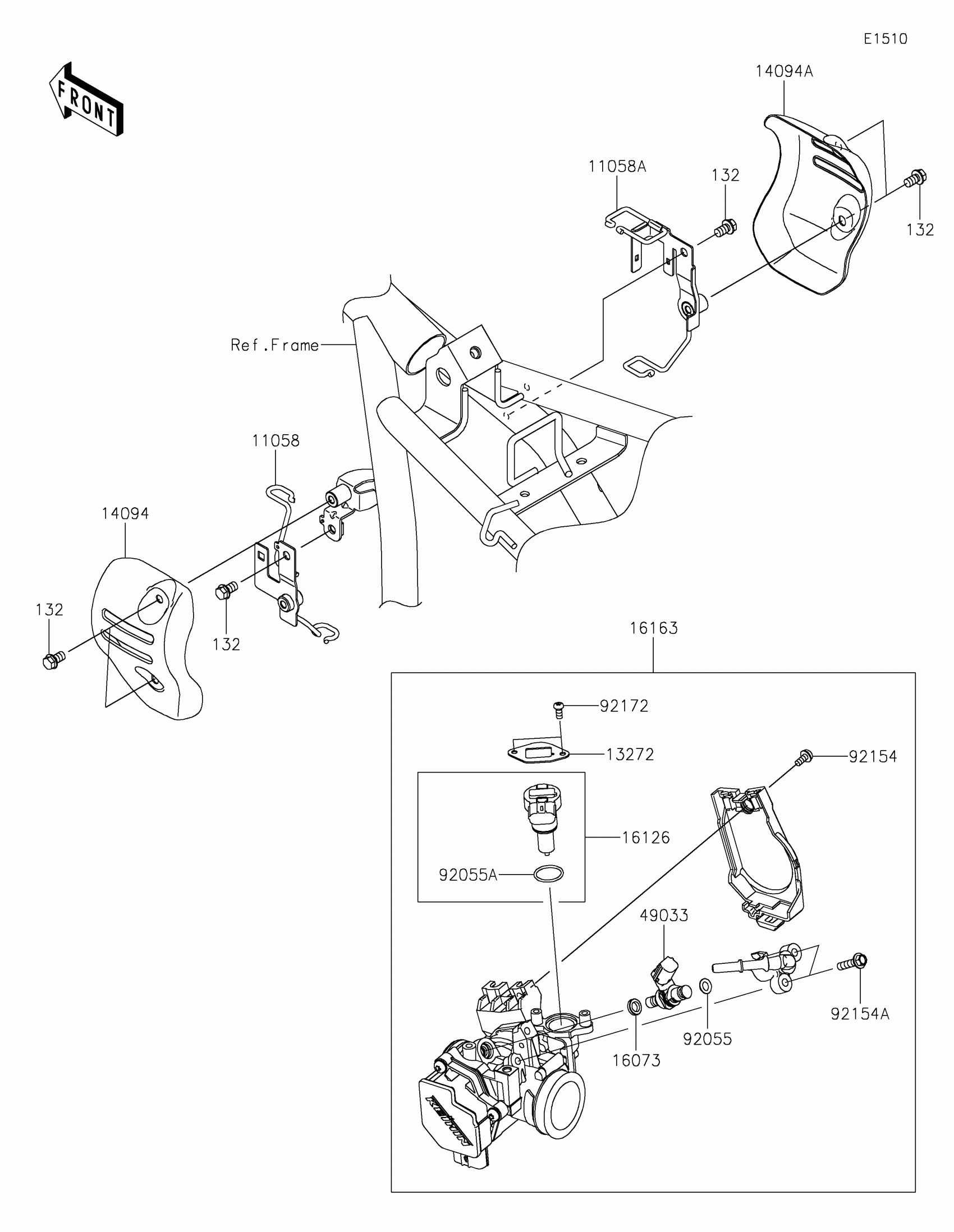 E1510

FRONT

14094A

11058A

132

132

Ref.Frame

11058

14094

132

132

16163

92172

13272

92154

16126

92055A

49033

92154A

92055

16073