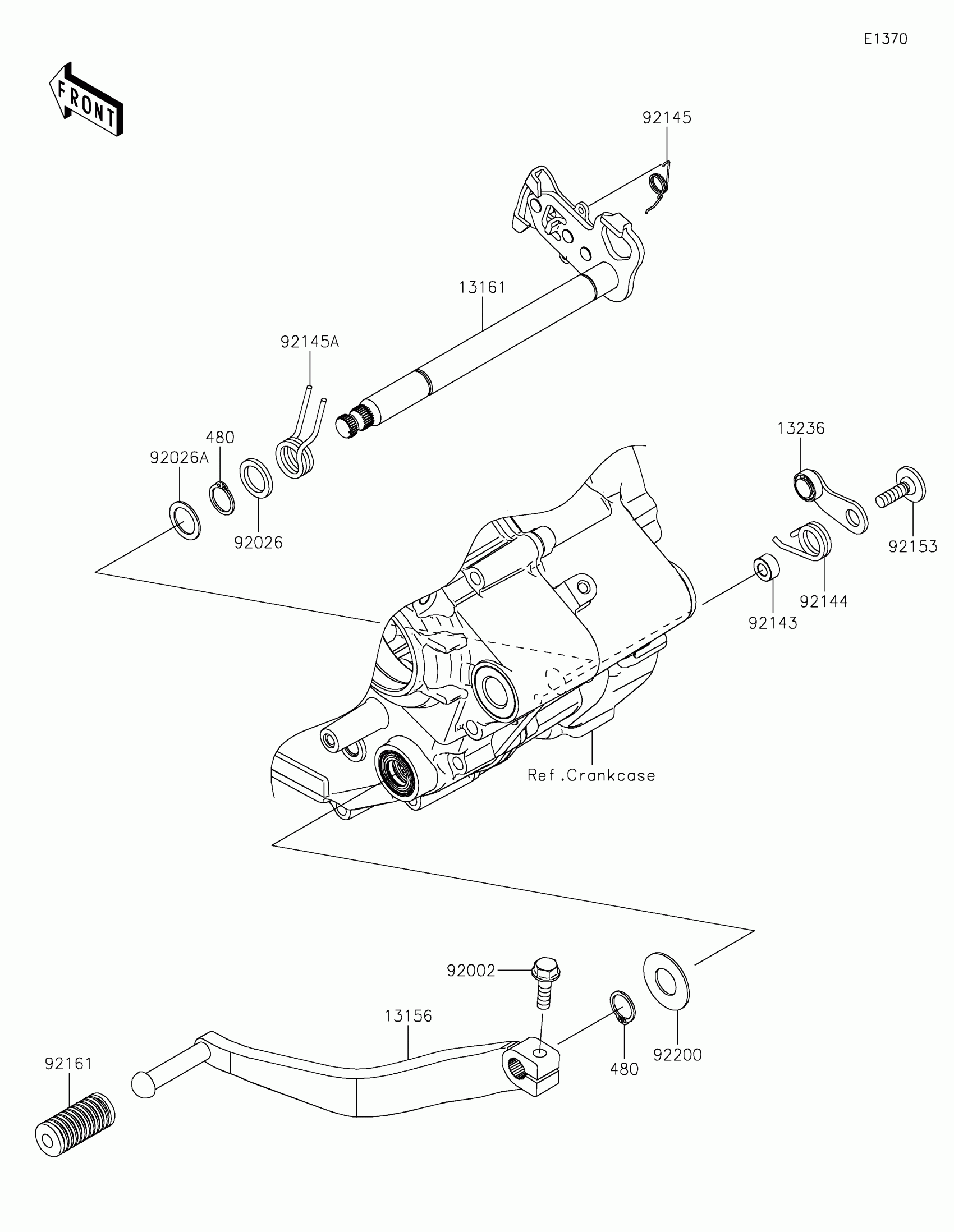 E1370

FRONT

92145

13161

92145A

480

92026A

92026

13236

92153

92144

92143

Ref.Crankcase

92002

13156

92161

480

92200