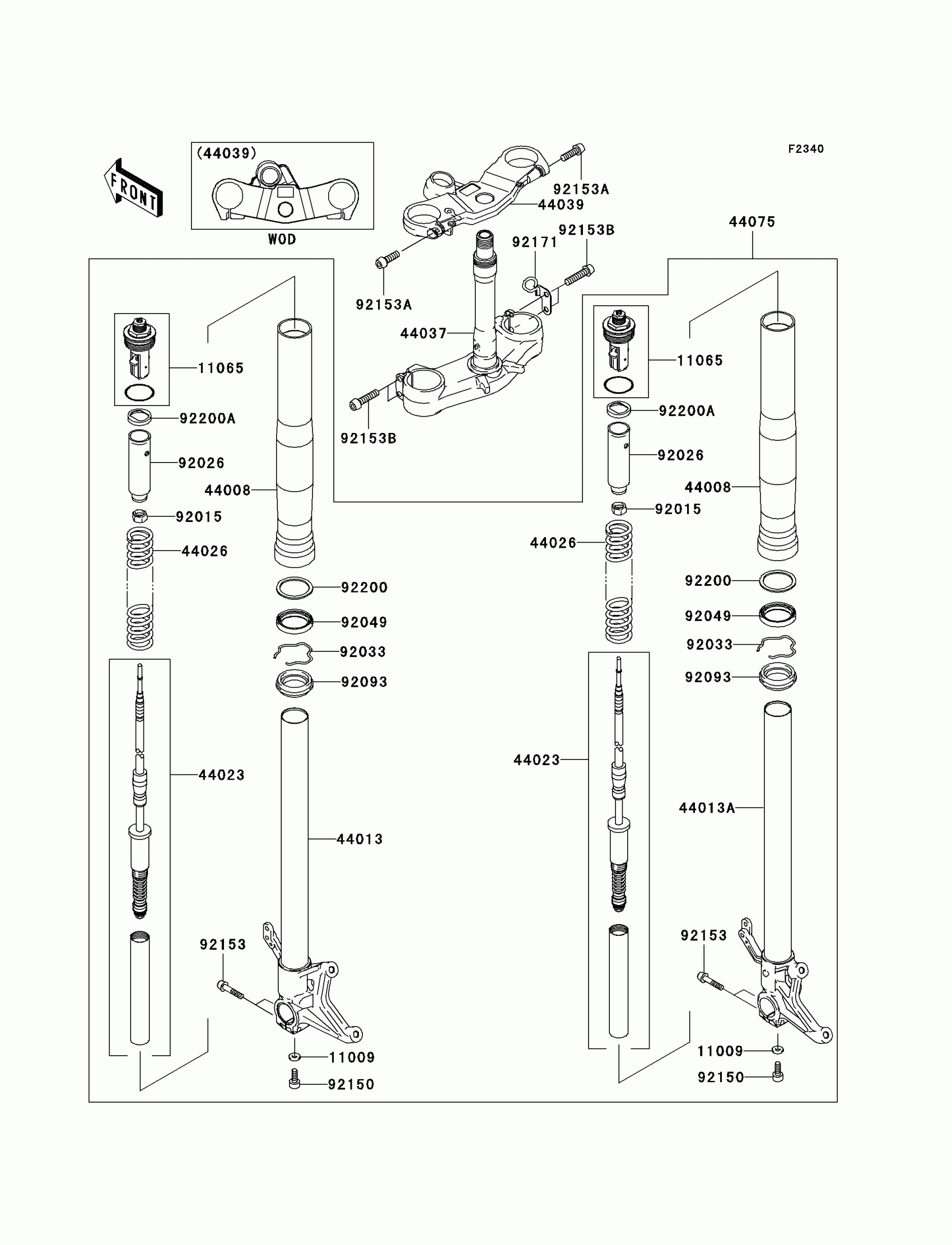 F2340

FRONT

(44039)

WOD

92153A
44039
92153B
92171
44075
92153A
44037
92153B

11065
92200A
92026
44008
92015
44026
92200
92049
92033
92093
44023
44013
92153
11009
92150

11065
92200A
92026
44008
92015
44026
92200
92049
92033
92093
44023
44013A
92153
11009
92150