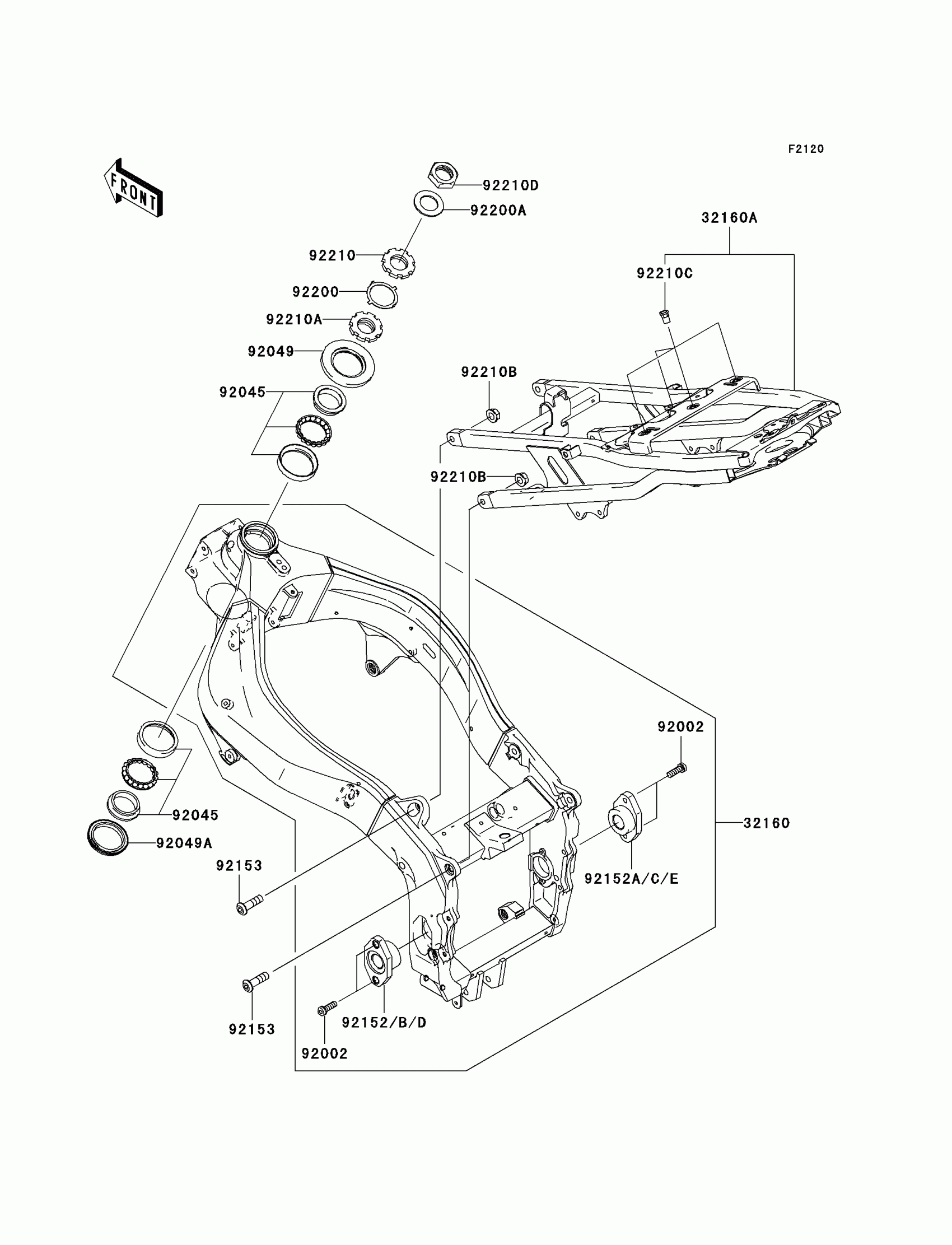 F2120

FRONT

92210D
92200A
32160A
92210
92210C
92200
92210A
92049
92210B
92045
92210B
92002
92045
32160
92049A
92153
92152A/C/E
92153
92152/B/D
92002